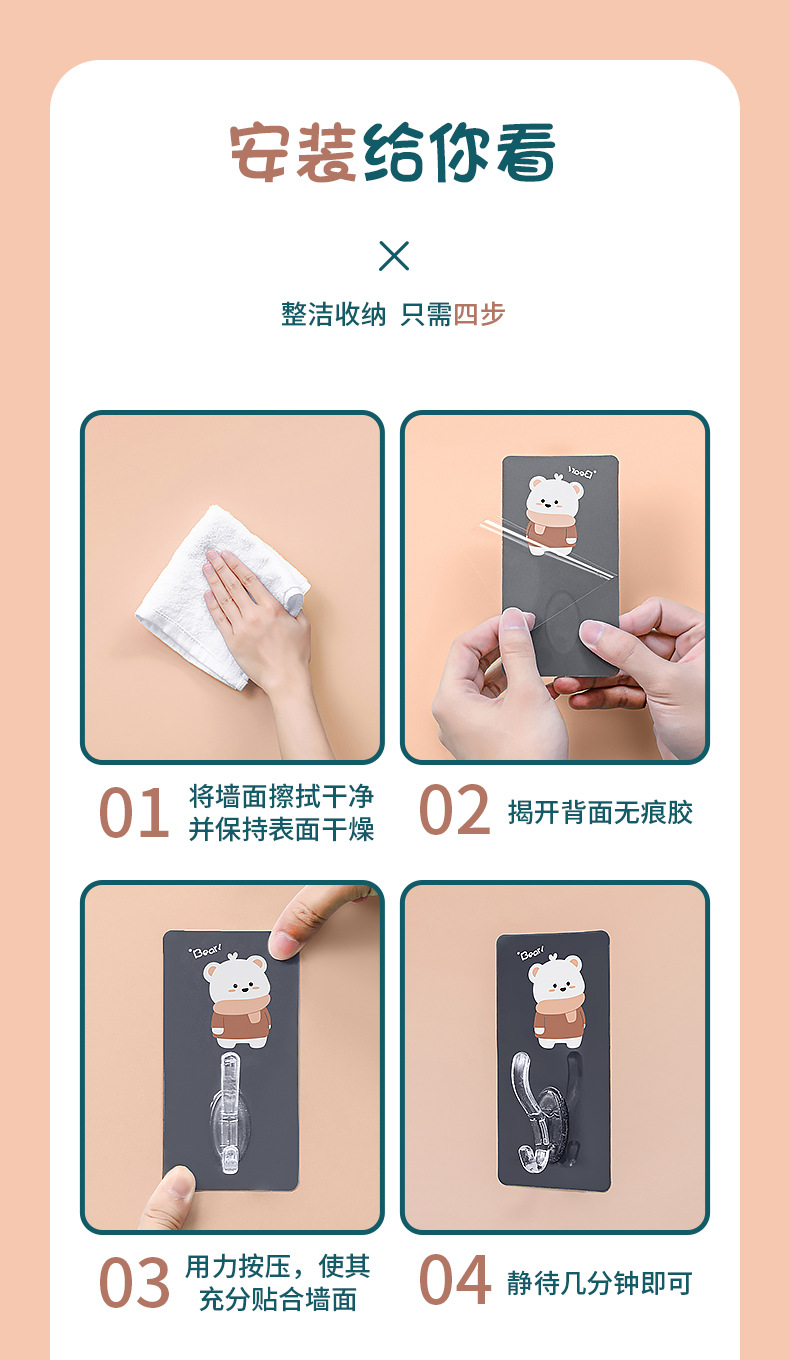 安装给你看

×

整洁收纳 只需四步

Bear!

01 将墙面擦拭干净并保持表面干燥

02 揭开背面无痕胶

Bear!

Bear!

03 用力按压，使其充分贴合墙面

04 静待几分钟即可