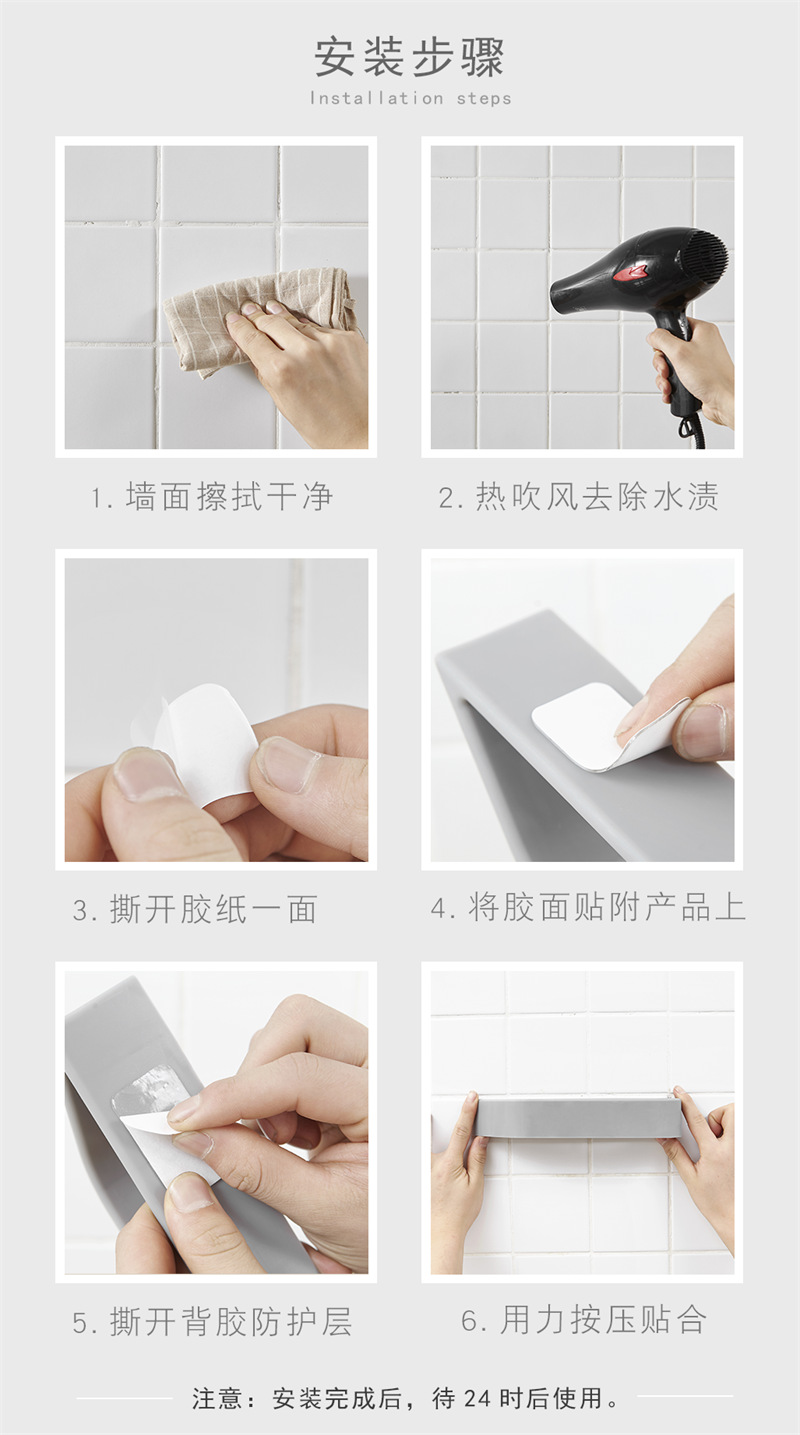 安装步骤
Installation steps

1. 墙面擦拭干净

2. 热吹风去除水渍

3. 撕开胶纸一面

4. 将胶面贴附产品上

5. 撕开背胶防护层

6. 用力按压贴合

注意：安装完成后，待 24 时后使用。