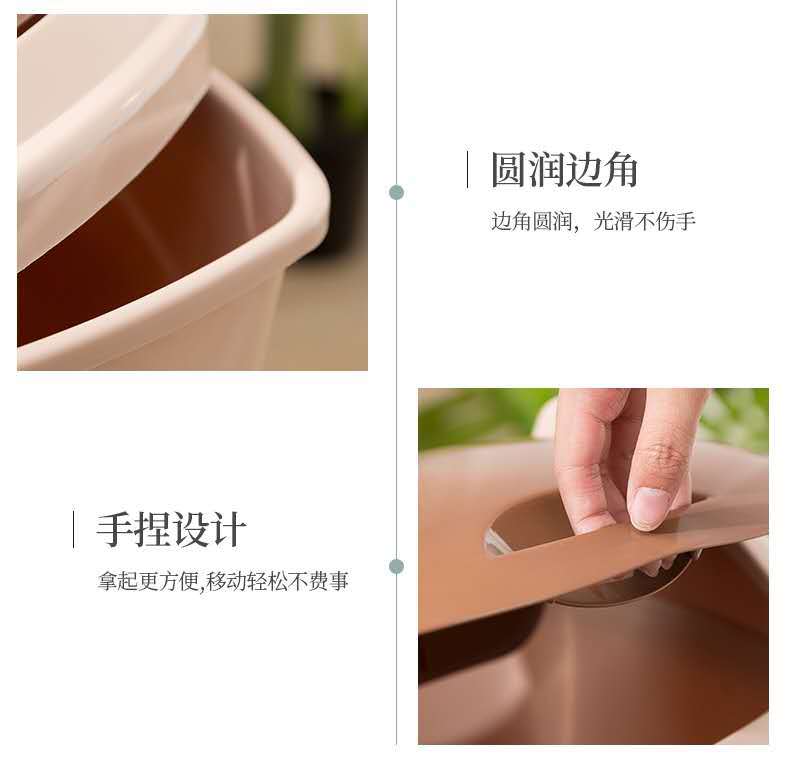 圆润边角

边角圆润，光滑不伤手

手捏设计

拿起更方便,移动轻松不费事