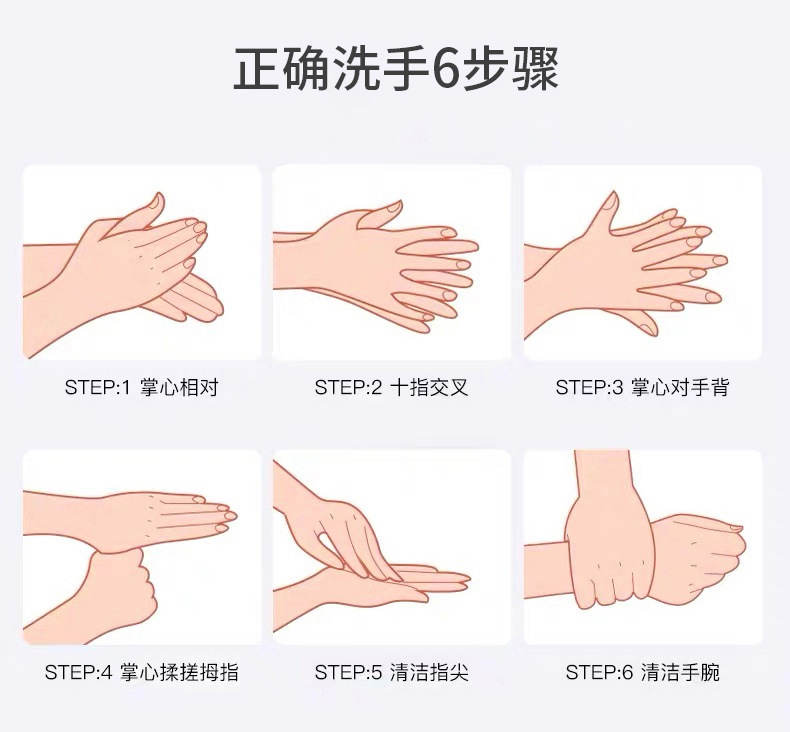 正确洗手6步骤

STEP:1 掌心相对

STEP:2 十指交叉

STEP:3 掌心对手背

STEP:4 掌心揉搓拇指

STEP:5 清洁指尖

STEP:6 清洁手腕