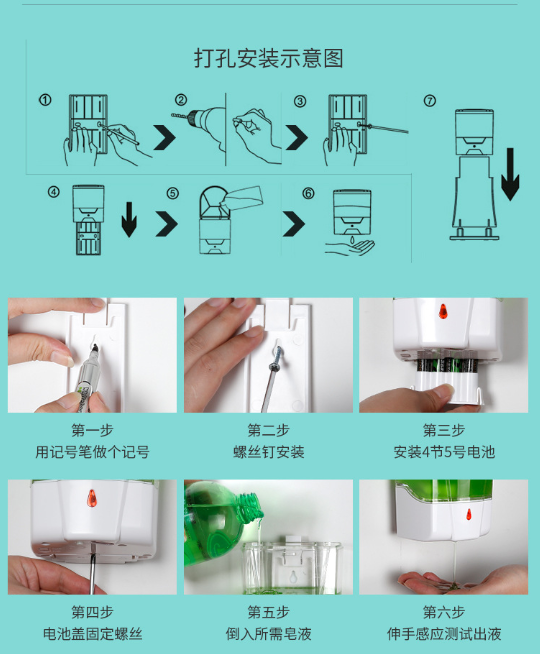 打孔安装示意图

①

②

③

⑦

④

⑤

⑥

第一步
用记号笔做个记号

第二步
螺丝钉安装

第三步
安装4节5号电池

第四步
电池盖固定螺丝

第五步
倒入所需皂液

第六步
伸手感应测试出液