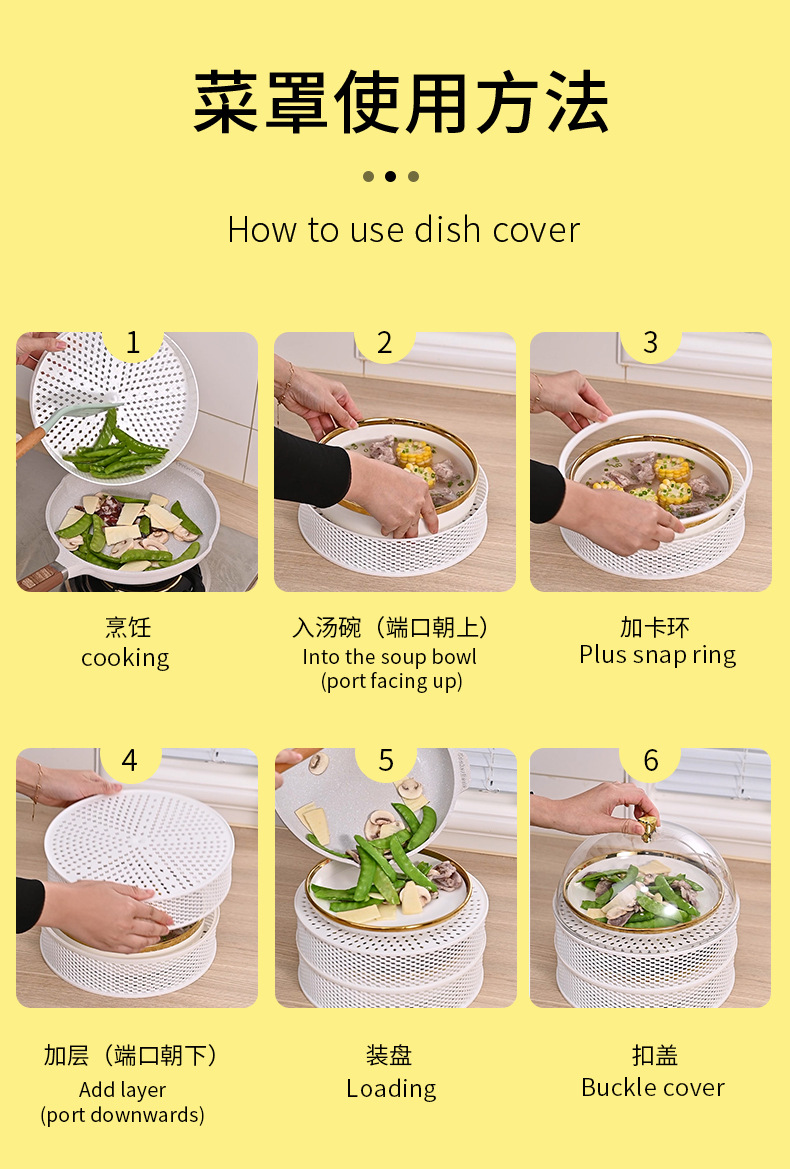 菜罩使用方法

How to use dish cover

1

烹饪
cooking

2

入汤碗（端口朝上）
Into the soup bowl
(port facing up)

3

加卡环
Plus snap ring

4

加层（端口朝下）
Add layer
(port downwards)

5

装盘
Loading

6

扣盖
Buckle cover