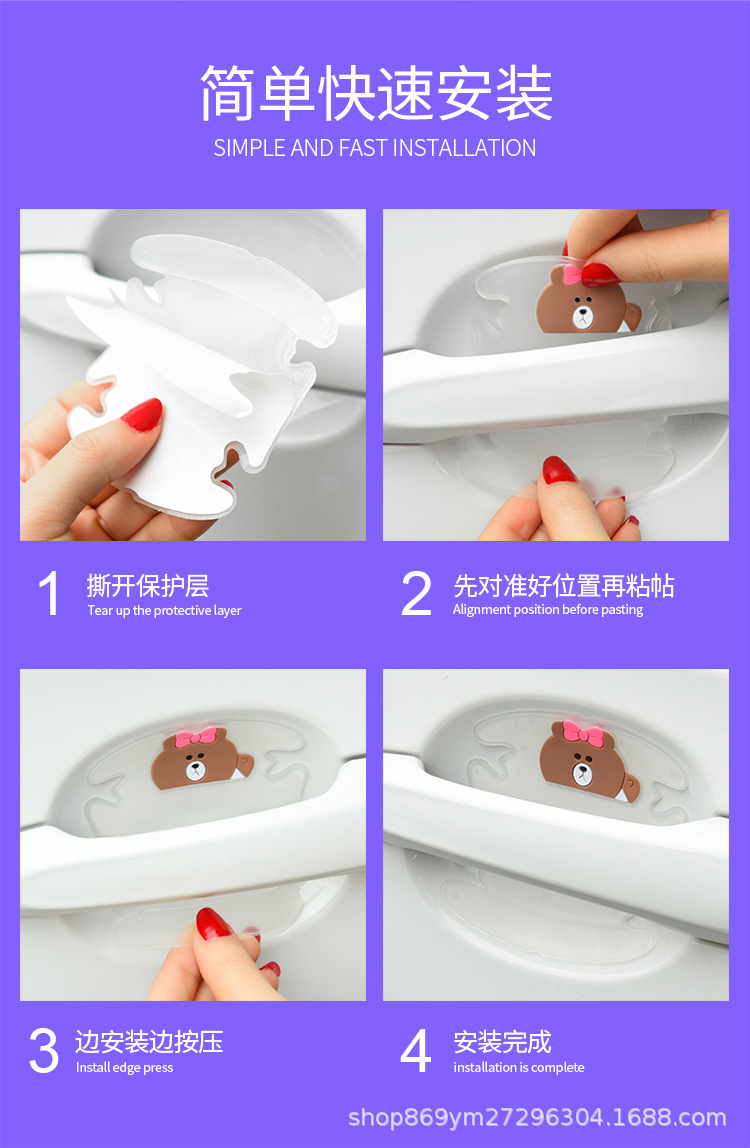 简单快速安装
SIMPLE AND FAST INSTALLATION

1 撕开保护层
Tear up the protective layer

2 先对准好位置再粘帖
Alignment position before pasting

3 边安装边按压
Install edge press

4 安装完成
installation is complete

shop869ym27296304.1688.com