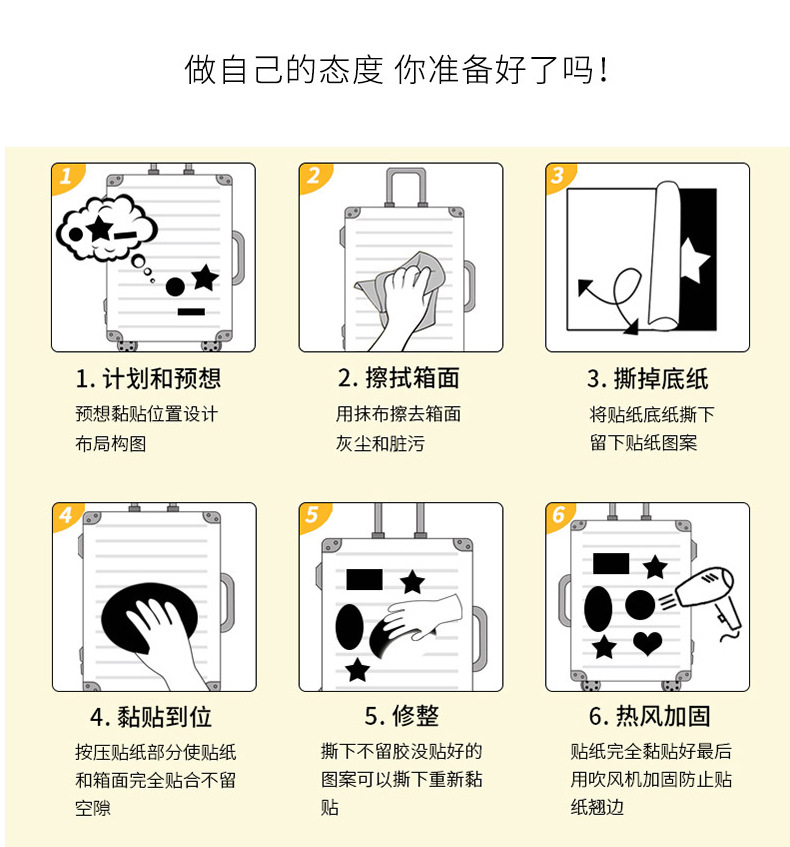 做自己的态度 你准备好了吗！

1

1. 计划和预想

预想黏贴位置设计布局构图

2

2. 擦拭箱面

用抹布擦去箱面灰尘和脏污

3

3. 撕掉底纸

将贴纸底纸撕下留下贴纸图案

4

4. 黏贴到位

按压贴纸部分使贴纸和箱面完全贴合不留空隙

5

5. 修整

撕下不留胶没贴好的图案可以撕下重新黏贴

6

6. 热风加固

贴纸完全黏贴好最后用吹风机加固防止贴纸翘边