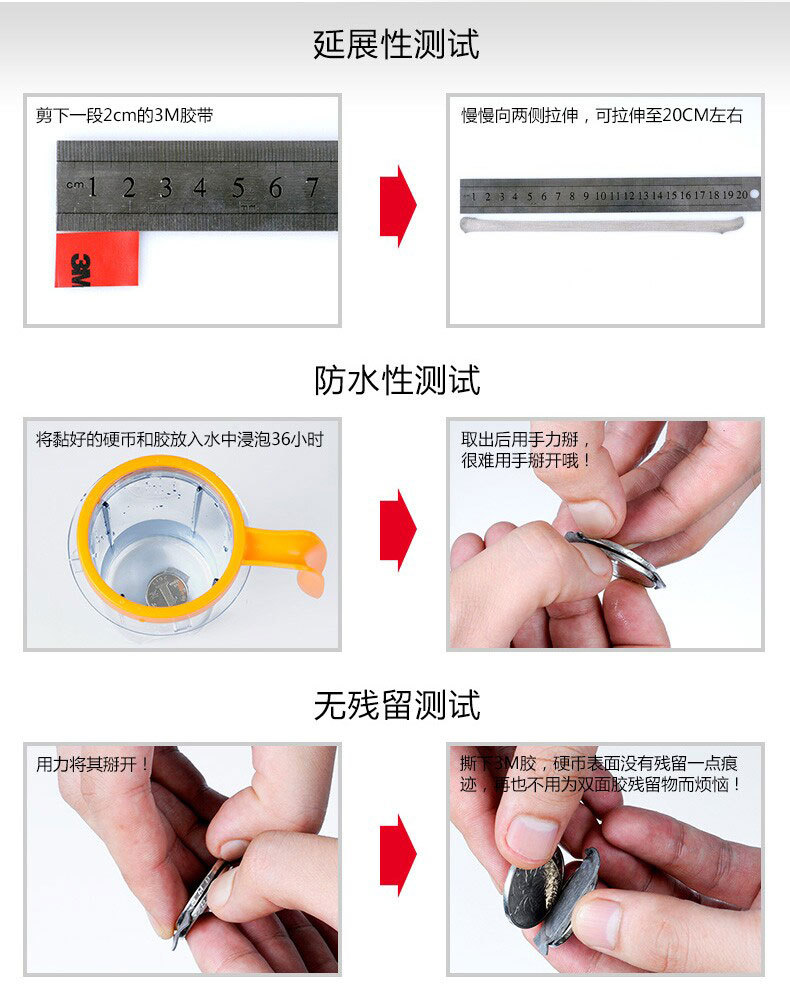 延展性测试

剪下一段2cm的3M胶带

cm 1 2 3 4 5 6 7

3M

慢慢向两侧拉伸，可拉伸至20CM左右

1 2 3 4 5 6 7 8 9 10 11 12 13 14 15 16 17 18 19 20

防水性测试

将黏好的硬币和胶放入水中浸泡36小时

取出后用手力掰，很难用手掰开哦！

无残留测试

用力将其掰开！

撕下3M胶，硬币表面没有残留一点痕迹，再也不用为双面胶残留物而烦恼！