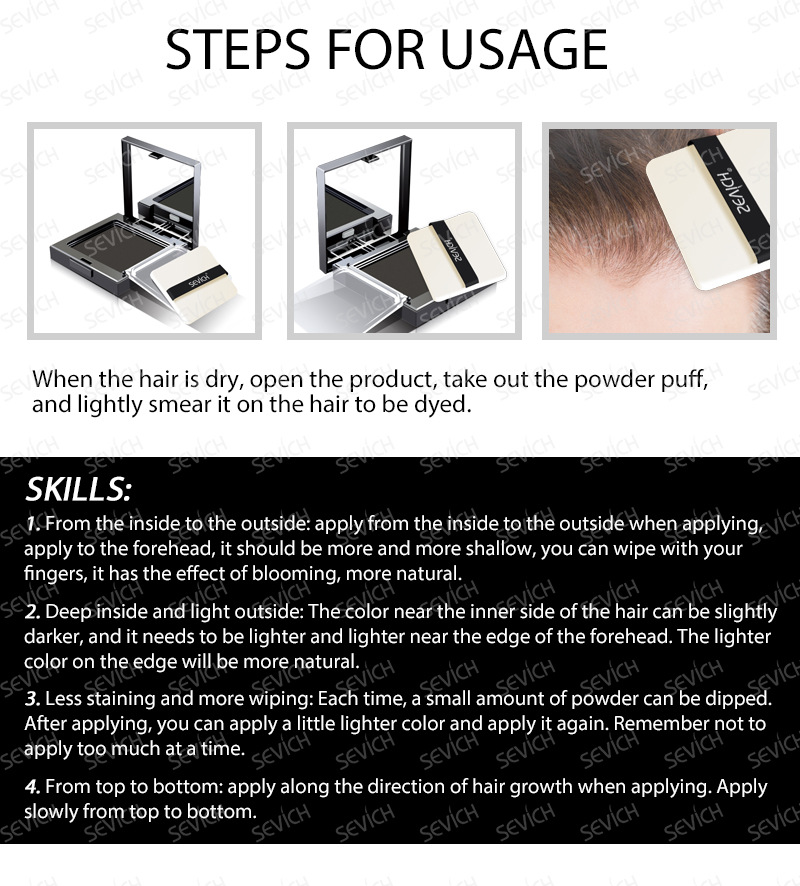 STEPS FOR USAGE

SEVICH

SEVICH

SEVICH

When the hair is dry, open the product, take out the powder puff, and lightly smear it on the hair to be dyed.

SKILLS:

1. From the inside to the outside: apply from the inside to the outside when applying, apply to the forehead, it should be more and more shallow, you can wipe with your fingers, it has the effect of blooming, more natural.

2. Deep inside and light outside: The color near the inner side of the hair can be slightly darker, and it needs to be lighter and lighter near the edge of the forehead. The lighter color on the edge will be more natural.

3. Less staining and more wiping: Each time, a small amount of powder can be dipped. After applying, you can apply a little lighter color and apply it again. Remember not to apply too much at a time.

4. From top to bottom: apply along the direction of hair growth when applying. Apply slowly from top to bottom.