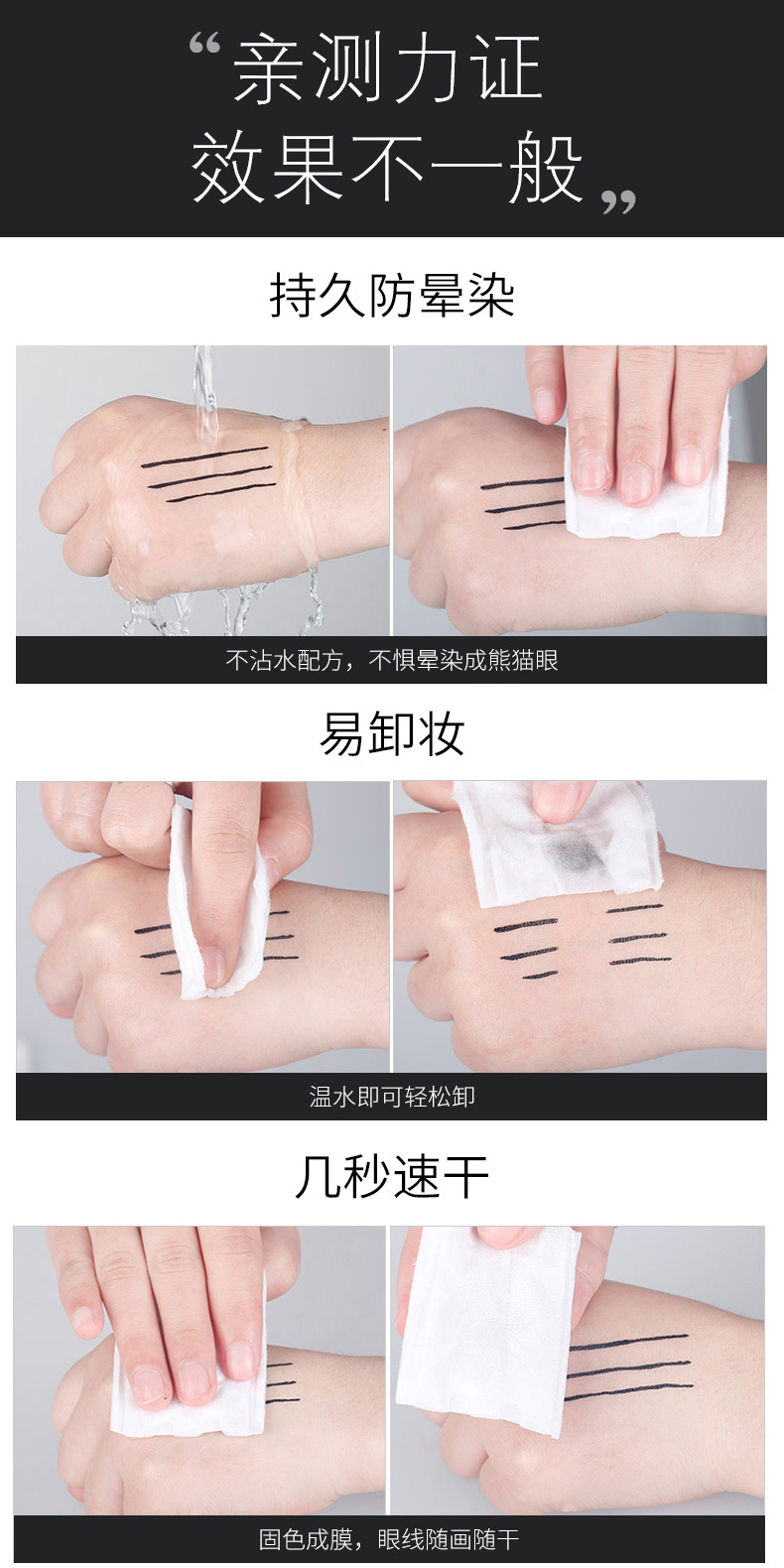 “亲测力证
效果不一般”

持久防晕染

不沾水配方，不惧晕染成熊猫眼

易卸妆

温水即可轻松卸

几秒速干

固色成膜，眼线随画随干