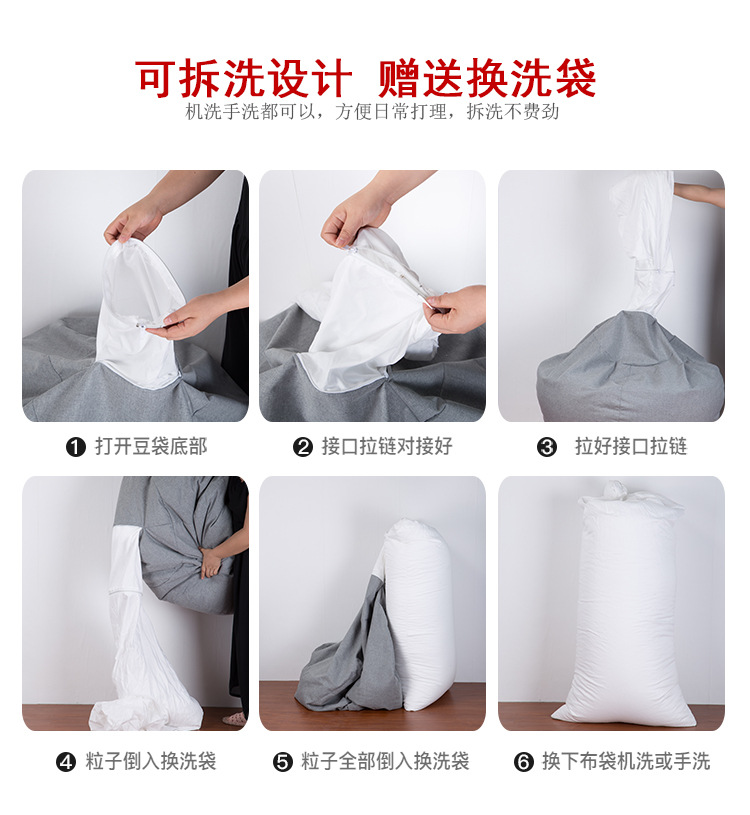 可拆洗设计 赠送换洗袋
机洗手洗都可以，方便日常打理，拆洗不费劲

❶ 打开豆袋底部

❷ 接口拉链对接好

❸ 拉好接口拉链

❹ 粒子倒入换洗袋

❺ 粒子全部倒入换洗袋

❻ 换下布袋机洗或手洗