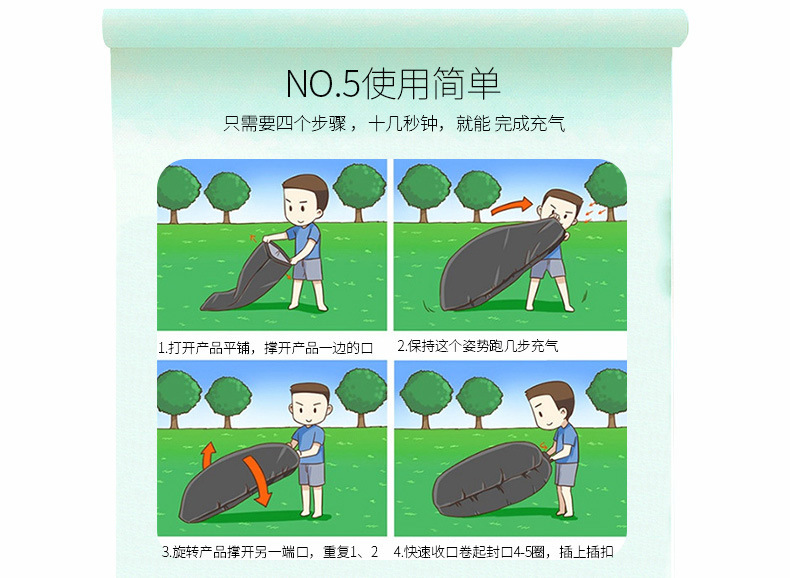 NO.5使用简单

只需要四个步骤，十几秒钟，就能 完成充气

1.打开产品平铺，撑开产品一边的口

2.保持这个姿势跑几步充气

3.旋转产品撑开另一端口，重复1、2

4.快速收口卷起封口4-5圈，插上插扣