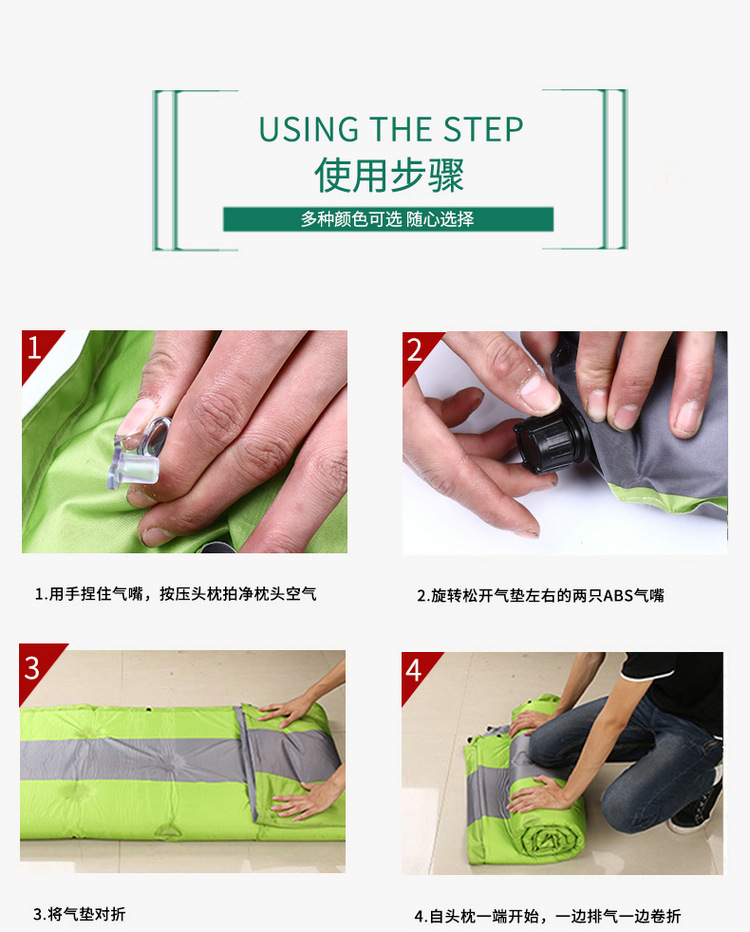 USING THE STEP
使用步骤
多种颜色可选 随心选择

1
1.用手捏住气嘴，按压头枕拍净枕头空气

2
2.旋转松开气垫左右的两只ABS气嘴

3
3.将气垫对折

4
4.自头枕一端开始，一边排气一边卷折