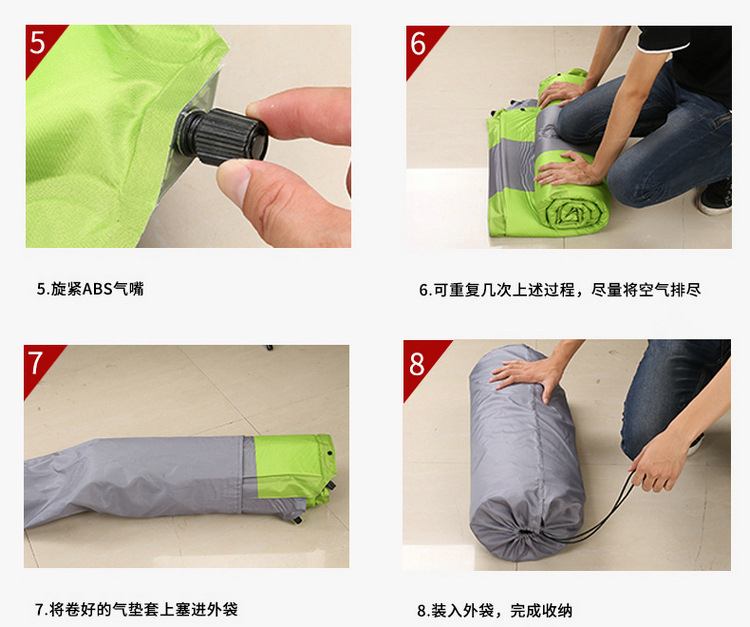 5

5.旋紧ABS气嘴

6

6.可重复几次上述过程，尽量将空气排尽

7

7.将卷好的气垫套上塞进外袋

8

8.装入外袋，完成收纳