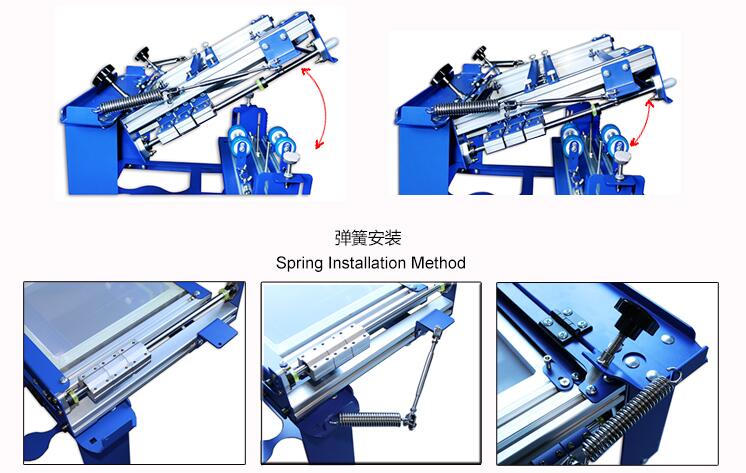 弹簧安装
Spring Installation Method