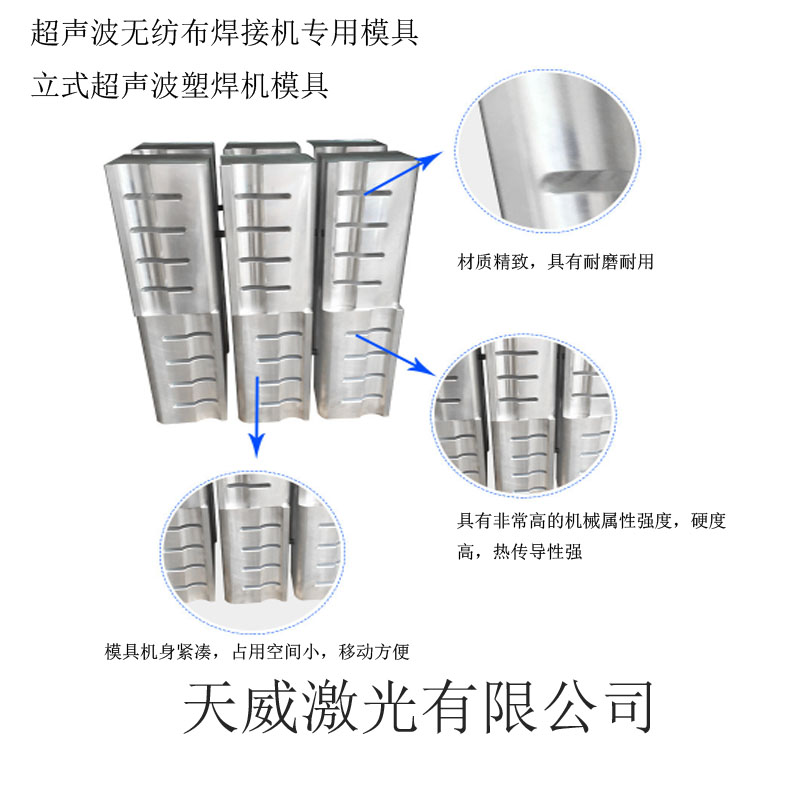 超声波无纺布焊接机专用模具

立式超声波塑焊机模具

材质精致，具有耐磨耐用

具有非常高的机械属性强度，硬度高，热传导性强

模具机身紧凑，占用空间小，移动方便

天威激光有限公司