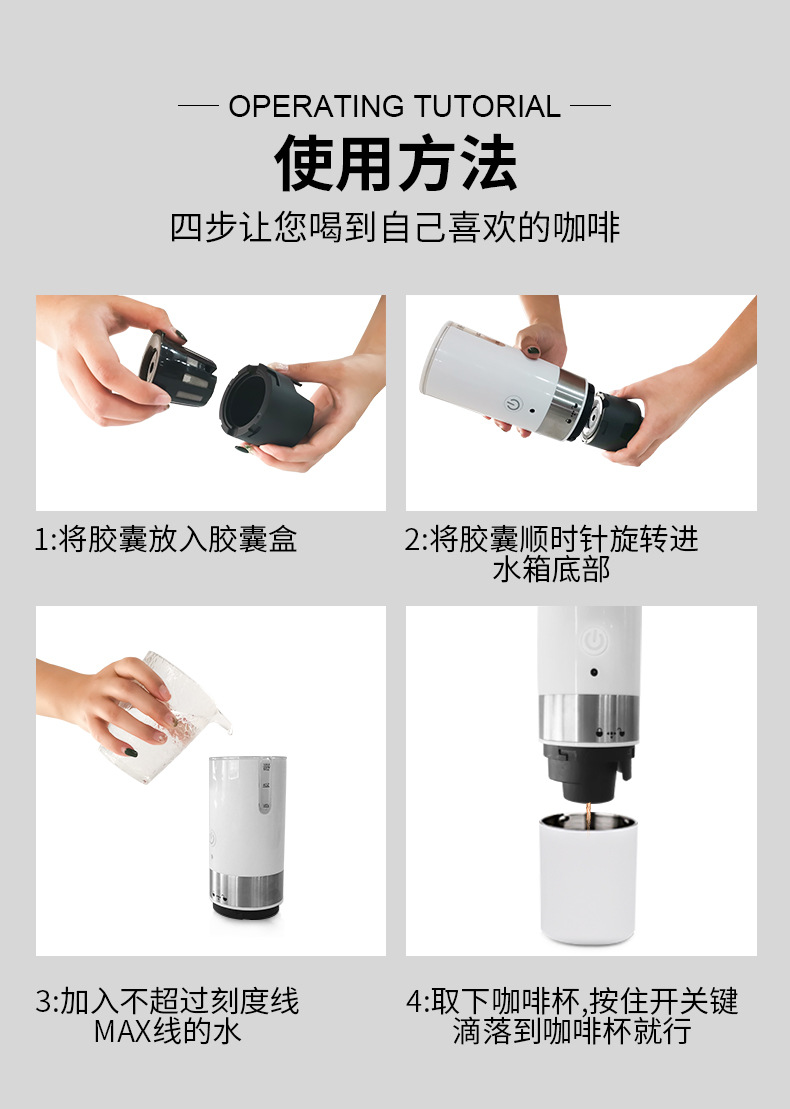 OPERATING TUTORIAL

使用方法

四步让您喝到自己喜欢的咖啡

1:将胶囊放入胶囊盒

2:将胶囊顺时针旋转进水箱底部

3:加入不超过刻度线MAX线的水

4:取下咖啡杯,按住开关键滴落到咖啡杯就行