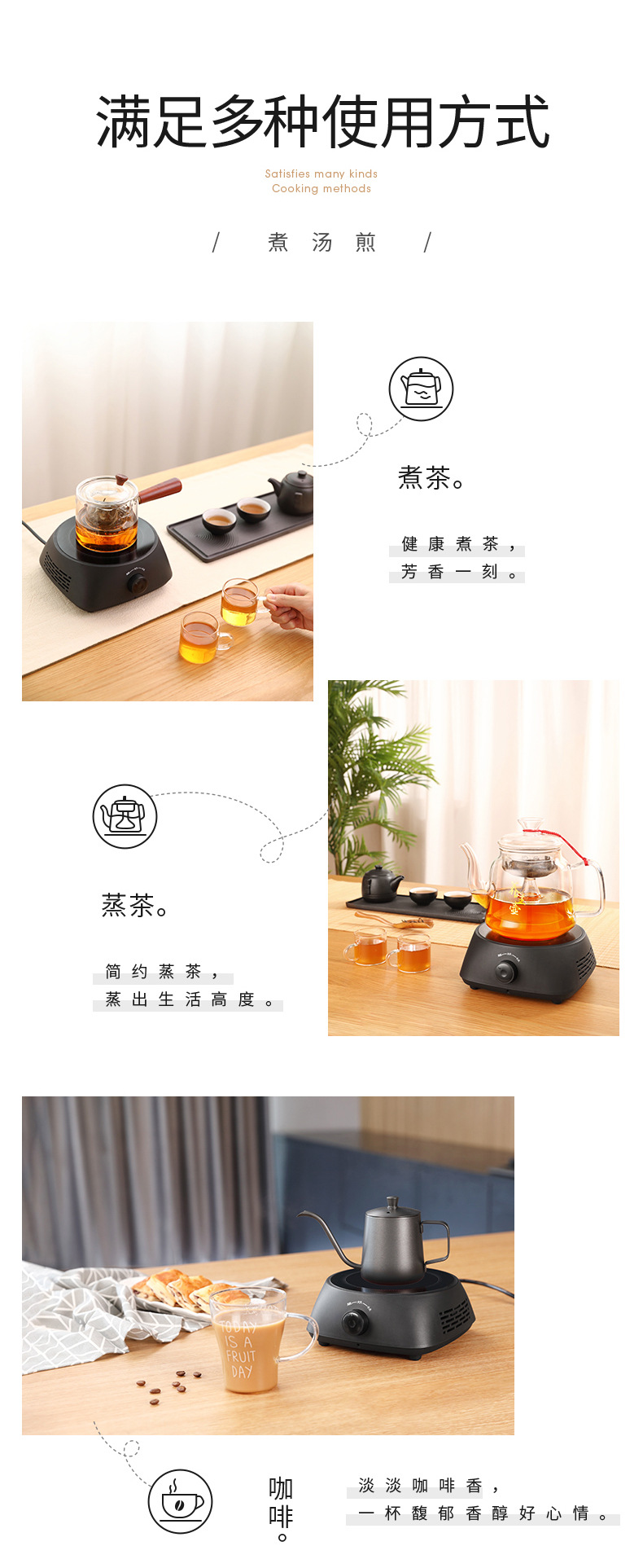 满足多种使用方式

Satisfies many kinds
Cooking methods

/ 煮 汤 煎 /

煮茶。

健康煮茶，
芳香一刻。

蒸茶。

简约蒸茶，
蒸出生活高度。

TODAY IS A FRUIT DAY

咖啡。

淡淡咖啡香，
一杯馥郁香醇好心情。