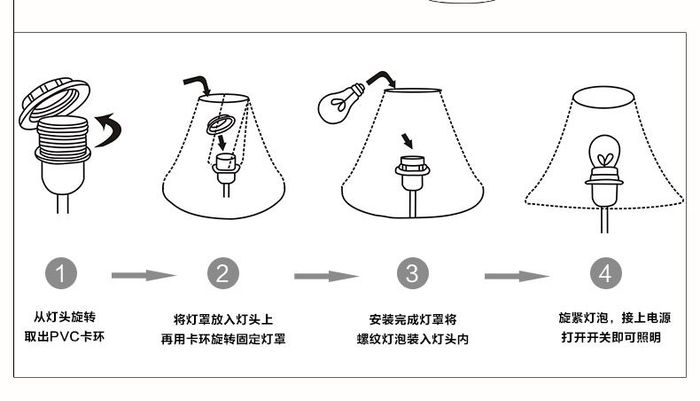 1

从灯头旋转
取出PVC卡环

2

将灯罩放入灯头上
再用卡环旋转固定灯罩

3

安装完成灯罩将
螺纹灯泡装入灯头内

4

旋紧灯泡，接上电源
打开开关即可照明