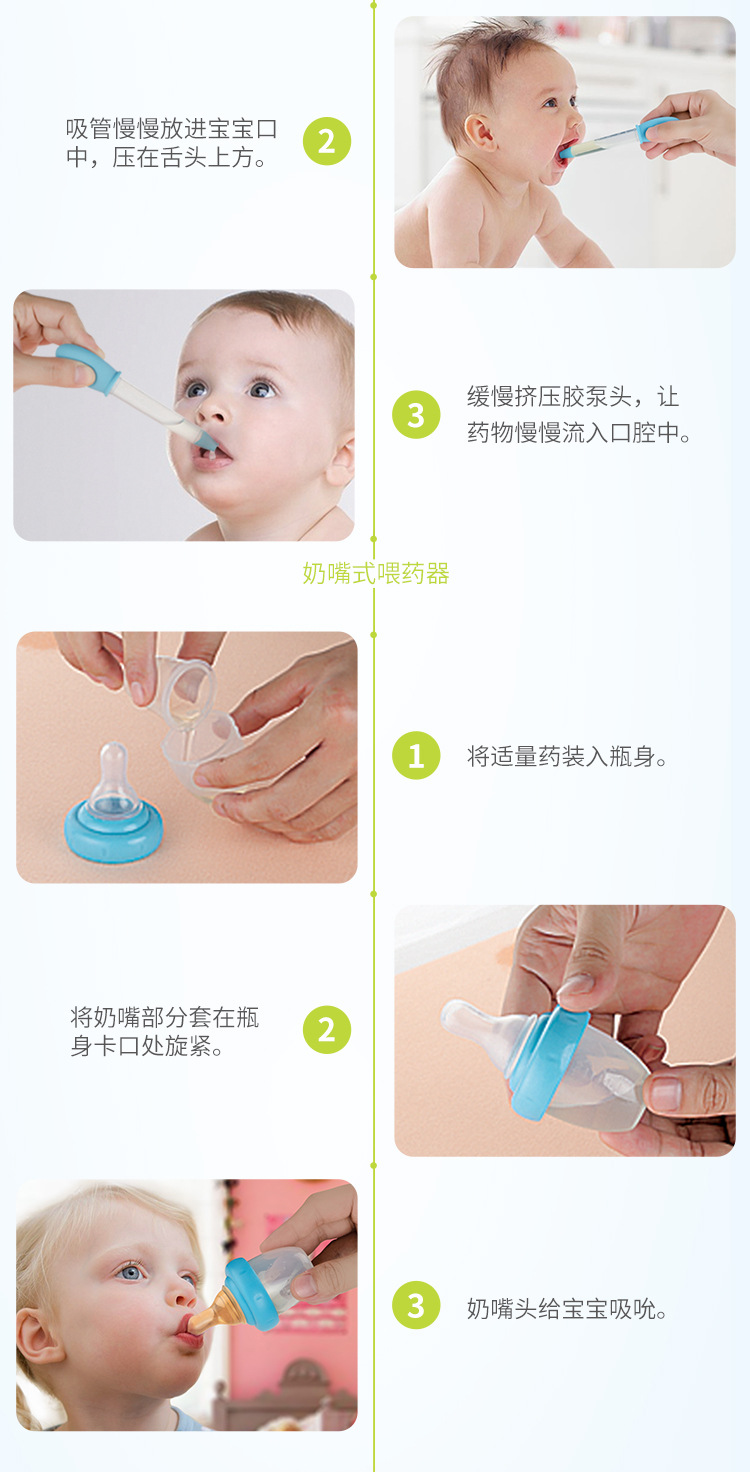 吸管慢慢放进宝宝口中，压在舌头上方。

2

3

缓慢挤压胶泵头，让药物慢慢流入口腔中。

奶嘴式喂药器

1

将适量药装入瓶身。

将奶嘴部分套在瓶身卡口处旋紧。

2

3

奶嘴头给宝宝吸吮。