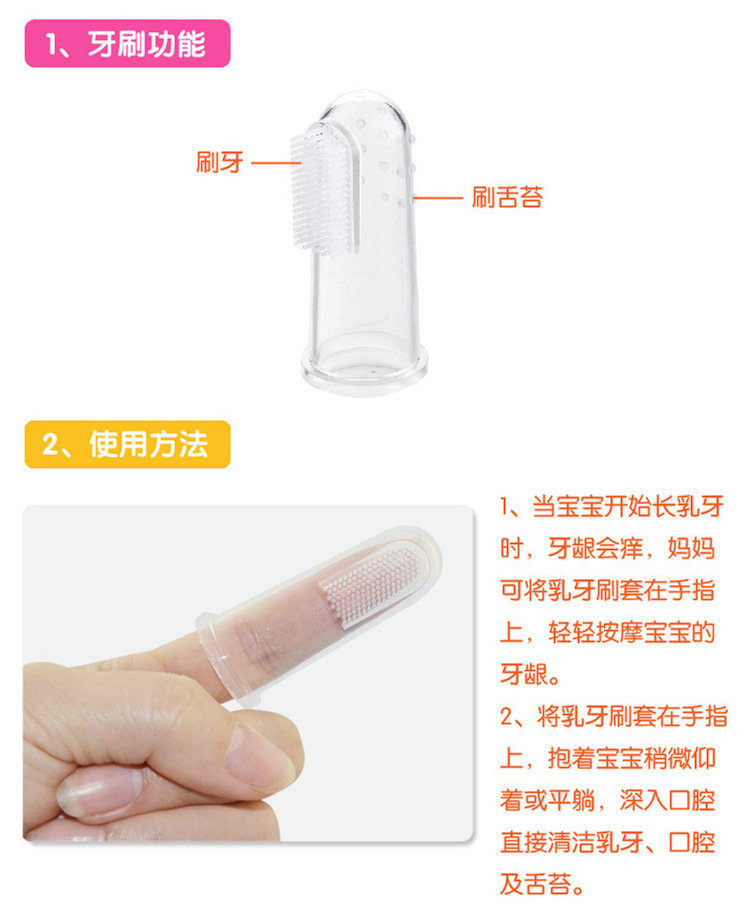 1、牙刷功能

刷牙

刷舌苔

2、使用方法

1、当宝宝开始长乳牙时，牙龈会痒，妈妈可将乳牙刷套在手指上，轻轻按摩宝宝的牙龈。

2、将乳牙刷套在手指上，抱着宝宝稍微仰着或平躺，深入口腔直接清洁乳牙、口腔及舌苔。