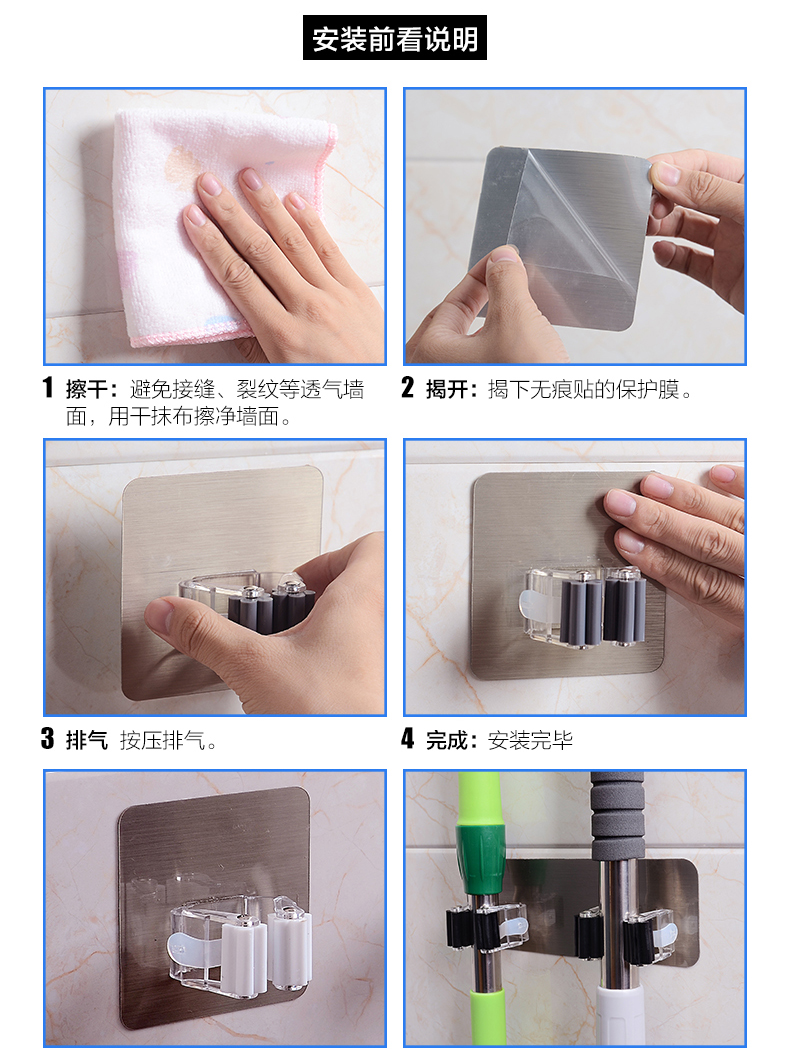 安装前看说明

1 擦干：避免接缝、裂纹等透气墙面，用干抹布擦净墙面。

2 揭开：揭下无痕贴的保护膜。

3 排气 按压排气。

4 完成：安装完毕