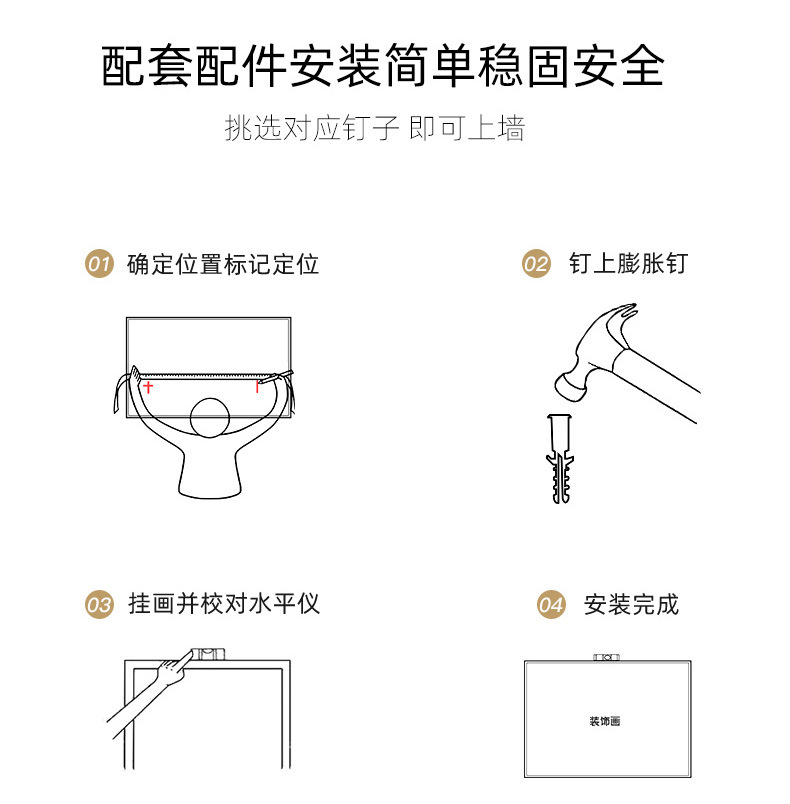 配套配件安装简单稳固安全

挑选对应钉子 即可上墙

01 确定位置标记定位

02 钉上膨胀钉

03 挂画并校对水平仪

04 安装完成

装饰画