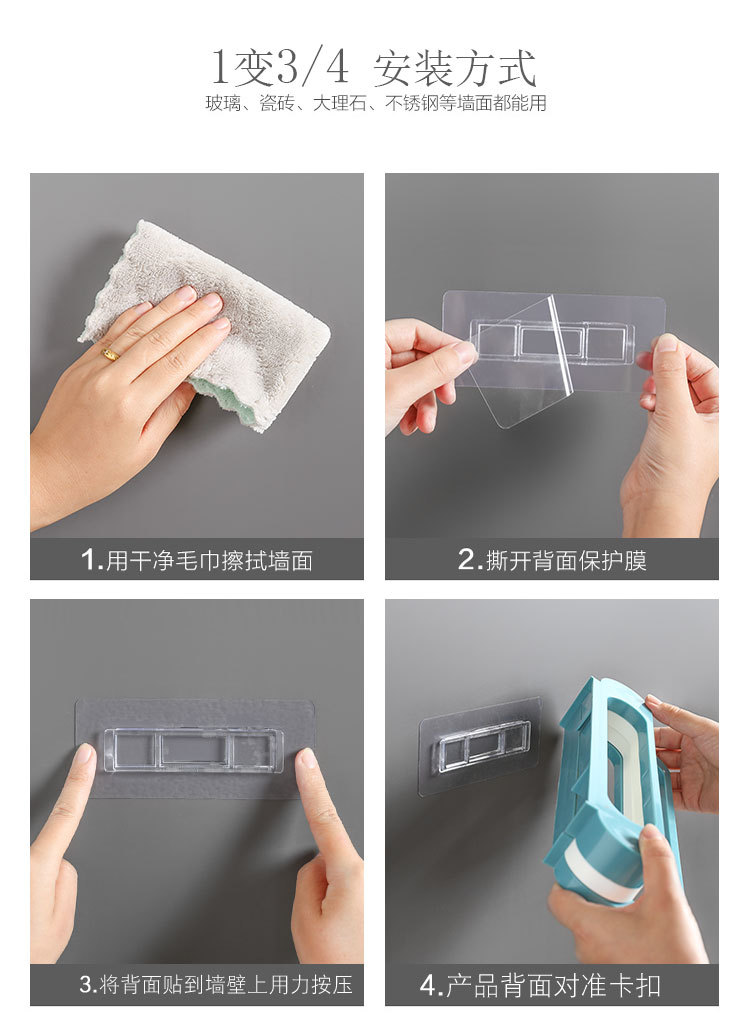 1变3/4 安装方式
玻璃、瓷砖、大理石、不锈钢等墙面都能用

1.用干净毛巾擦拭墙面

2.撕开背面保护膜

3.将背面贴到墙壁上用力按压

4.产品背面对准卡扣