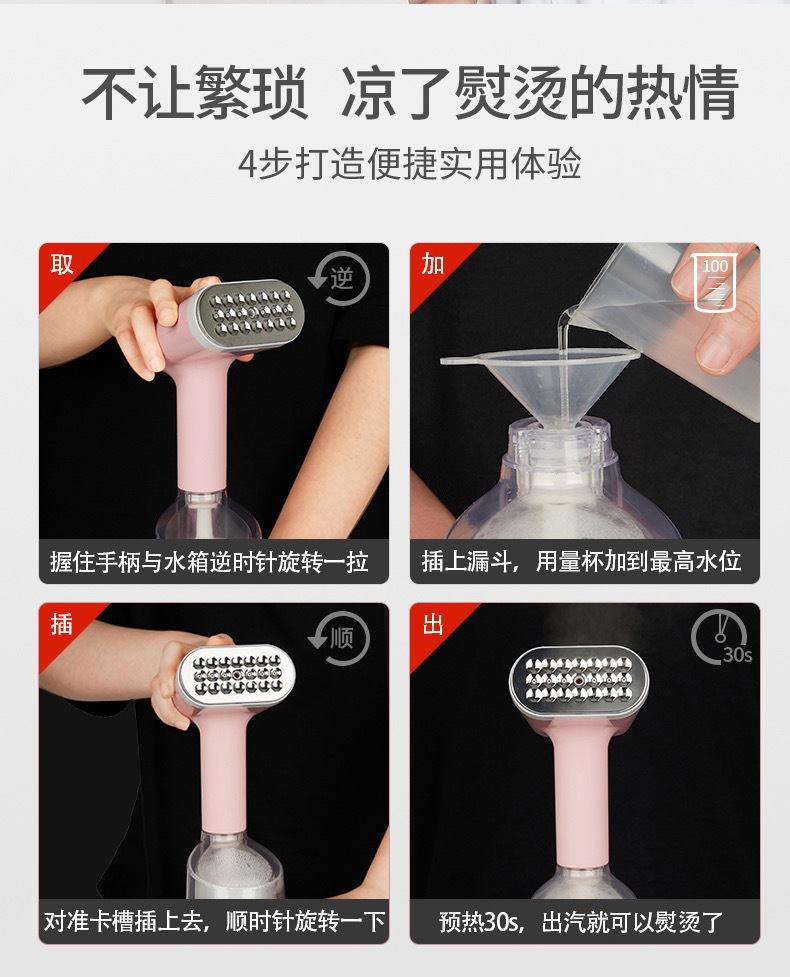 不让繁琐 凉了熨烫的热情

4步打造便捷实用体验

取

逆

握住手柄与水箱逆时针旋转一拉

加

100

插上漏斗，用量杯加到最高水位

插

顺

对准卡槽插上去，顺时针旋转一下

出

30s

预热30s，出汽就可以熨烫了