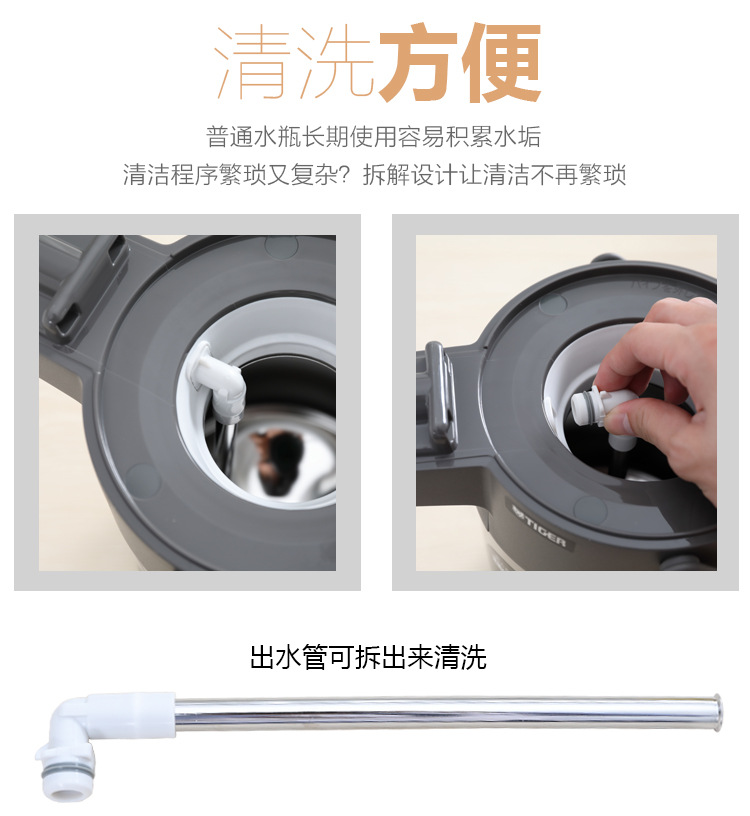 清洗方便

普通水瓶长期使用容易积累水垢
清洁程序繁琐又复杂？拆解设计让清洁不再繁琐

TIGER

出水管可拆出来清洗