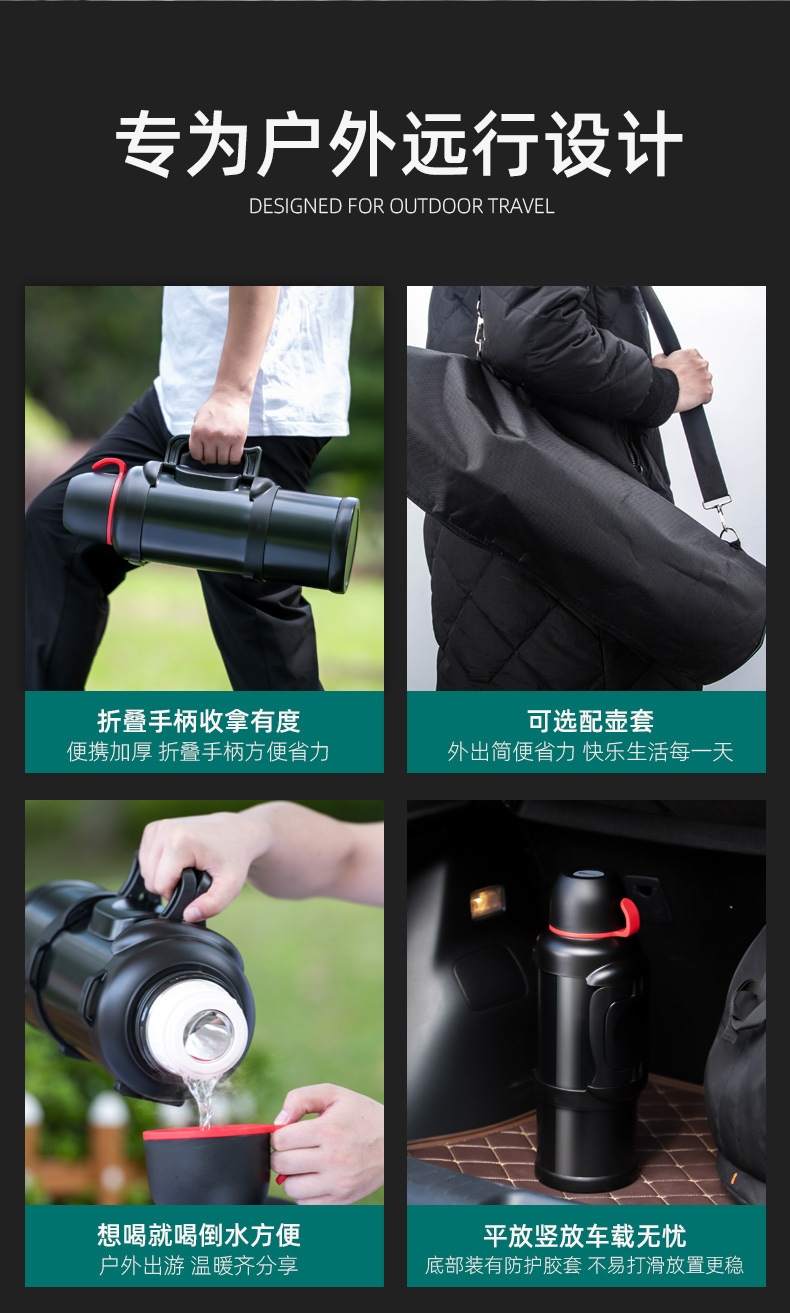 专为户外远行设计
DESIGNED FOR OUTDOOR TRAVEL

折叠手柄收拿有度
便携加厚 折叠手柄方便省力

可选配壶套
外出简便省力 快乐生活每一天

想喝就喝倒水方便
户外出游 温暖齐分享

平放竖放车载无忧
底部装有防护胶套 不易打滑放置更稳