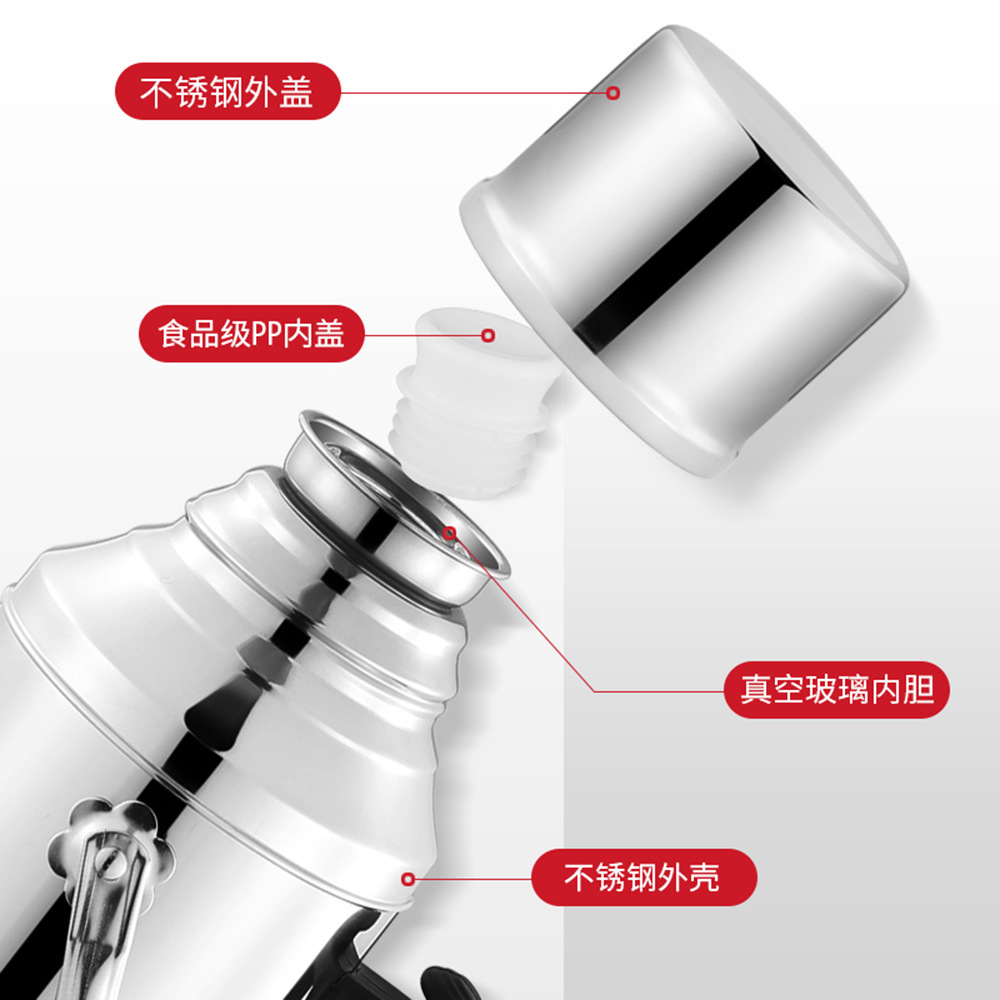 不锈钢外盖

食品级PP内盖

真空玻璃内胆

不锈钢外壳