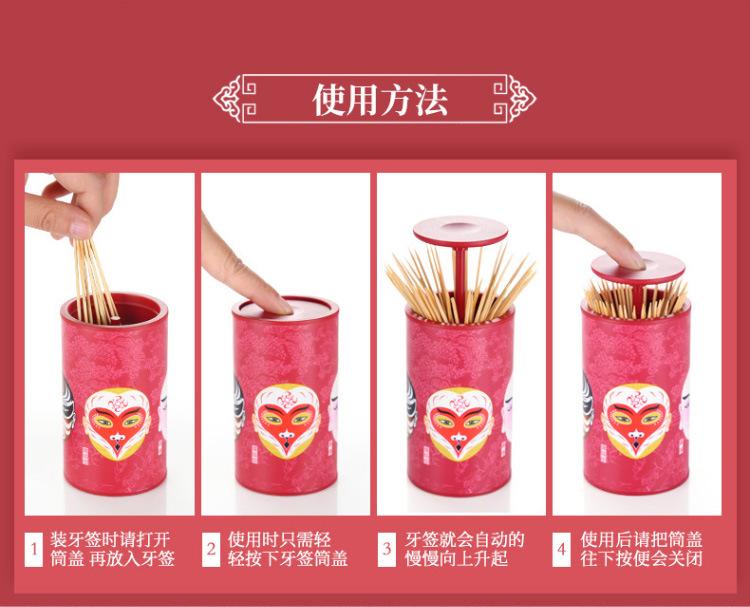 使用方法

1 装牙签时请打开筒盖 再放入牙签

2 使用时只需轻轻按下牙签筒盖

3 牙签就会自动的慢慢向上升起

4 使用后请把筒盖往下按便会关闭