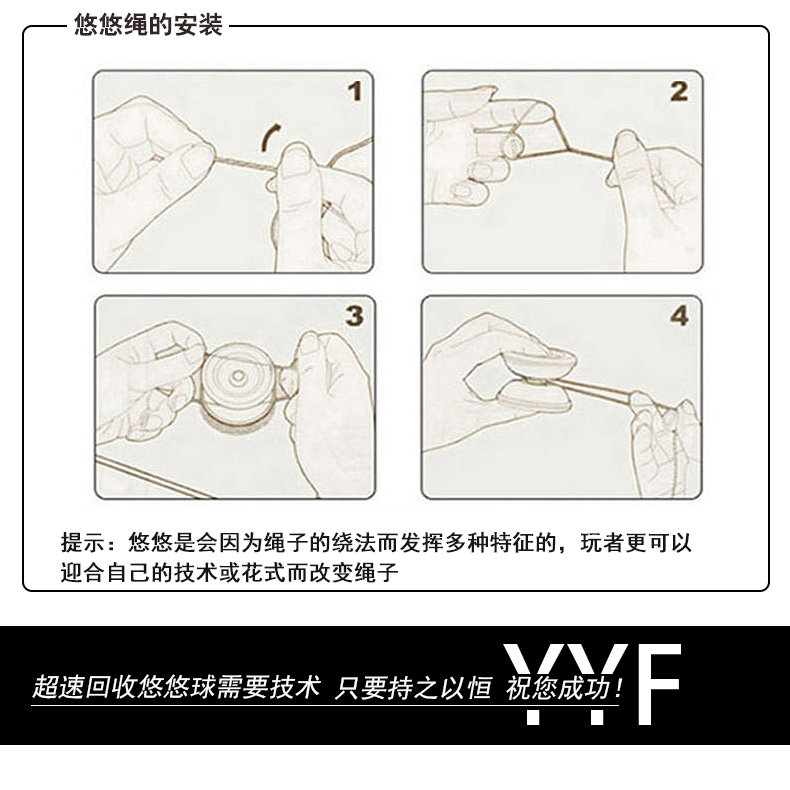 悠悠绳的安装

1

2

3

4

提示：悠悠是会因为绳子的绕法而发挥多种特征的，玩者更可以迎合自己的技术或花式而改变绳子

超速回收悠悠球需要技术 只要持之以恒 祝您成功！

YYF