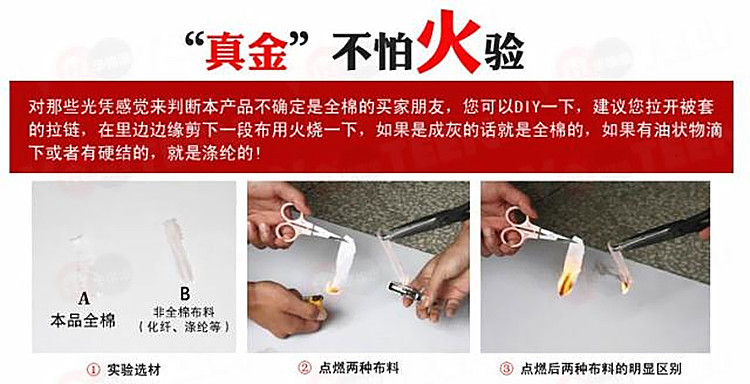 “真金”不怕火验

对那些光凭感觉来判断本产品不确定是全棉的买家朋友，您可以DIY一下，建议您拉开被套的拉链，在里边边缘剪下一段布用火烧一下，如果是成灰的话就是全棉的，如果有油状物滴下或者有硬结的，就是涤纶的！

A
本品全棉

B
非全棉布料
（化纤、涤纶等）

① 实验选材

② 点燃两种布料

③ 点燃后两种布料的明显区别