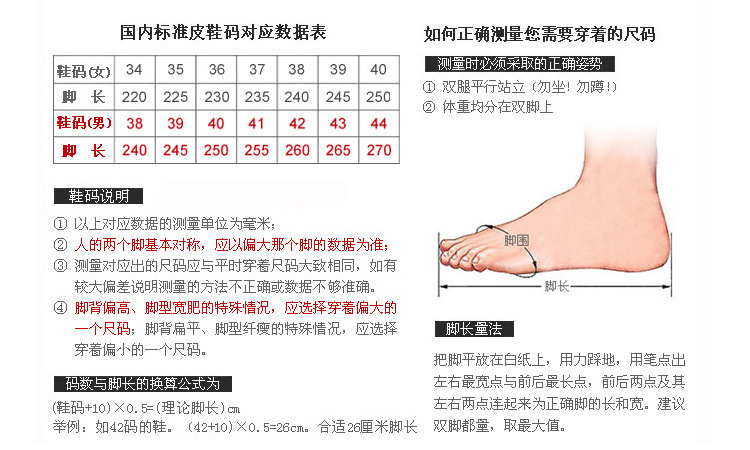 国内标准皮鞋码对应数据表

| 鞋码(女) | 34 | 35 | 36 | 37 | 38 | 39 | 40 |
|---|---|---|---|---|---|---|---|
| 脚 长 | 220 | 225 | 230 | 235 | 240 | 245 | 250 |
| 鞋码(男) | 38 | 39 | 40 | 41 | 42 | 43 | 44 |
| 脚 长 | 240 | 245 | 250 | 255 | 260 | 265 | 270 |

鞋码说明

① 以上对应数据的测量单位为毫米；
② 人的两个脚基本对称，应以偏大那个脚的数据为准；
③ 测量对应出的尺码应与平时穿着尺码大致相同，如有较大偏差说明测量的方法不正确或数据不够准确。
④ 脚背偏高、脚型宽肥的特殊情况，应选择穿着偏大的一个尺码；脚背扁平、脚型纤瘦的特殊情况，应选择穿着偏小的一个尺码。

码数与脚长的换算公式为

(鞋码+10)×0.5=(理论脚长)cm
举例：如42码的鞋。(42+10)×0.5=26cm。合适26厘米脚长

如何正确测量您需要穿着的尺码

测量时必须采取的正确姿势

① 双腿平行站立（勿坐！勿蹲！）
② 体重均分在双脚上

脚围

脚长

脚长量法

把脚平放在白纸上，用力踩地，用笔点出左右最宽点与前后最长点，前后两点及其左右两点连起来为正确脚的长和宽。建议双脚都量，取最大值。