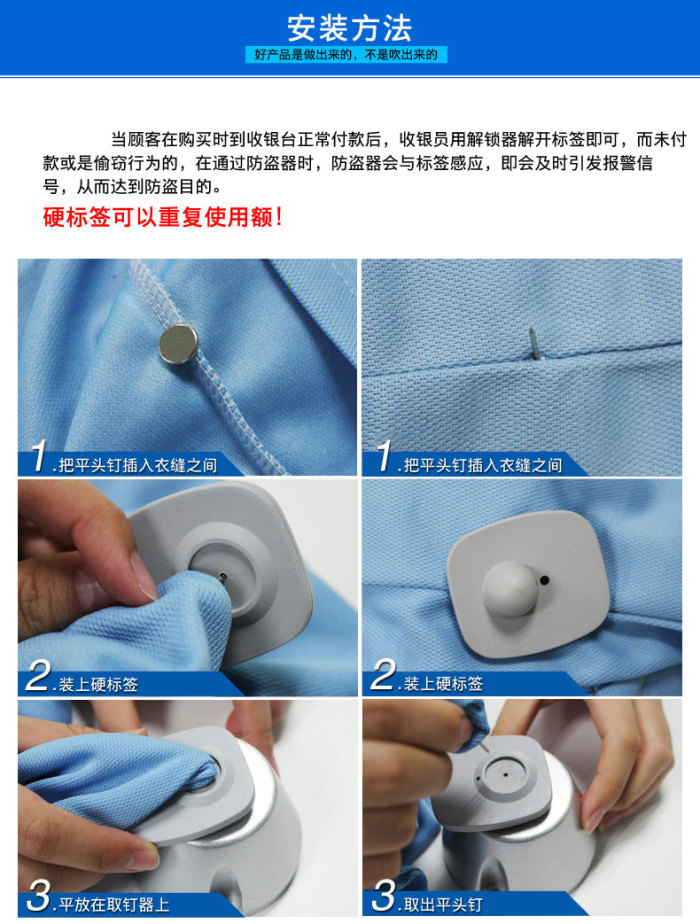 安装方法

好产品是做出来的，不是吹出来的

当顾客在购买时到收银台正常付款后，收银员用解锁器解开标签即可，而未付款或是偷窃行为的，在通过防盗器时，防盗器会与标签感应，即会及时引发报警信号，从而达到防盗目的。

硬标签可以重复使用额！

1.把平头钉插入衣缝之间

1.把平头钉插入衣缝之间

2.装上硬标签

2.装上硬标签

3.平放在取钉器上

3.取出平头钉