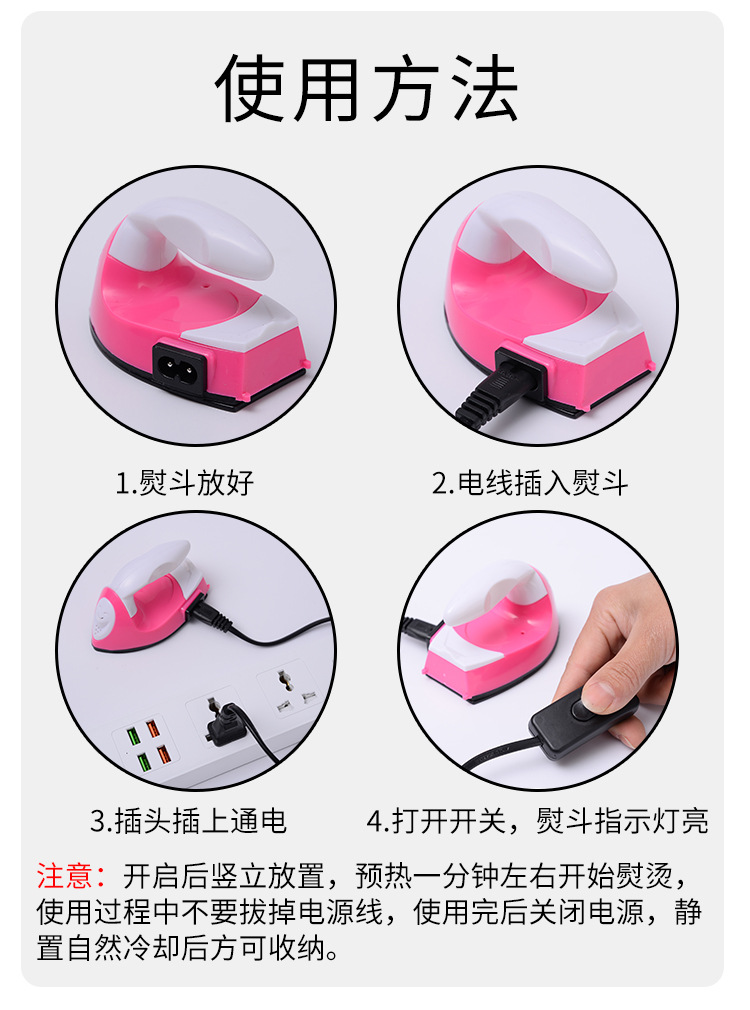 使用方法

1.熨斗放好

2.电线插入熨斗

3.插头插上通电

4.打开开关，熨斗指示灯亮

注意：开启后竖立放置，预热一分钟左右开始熨烫，使用过程中不要拔掉电源线，使用完后关闭电源，静置自然冷却后方可收纳。