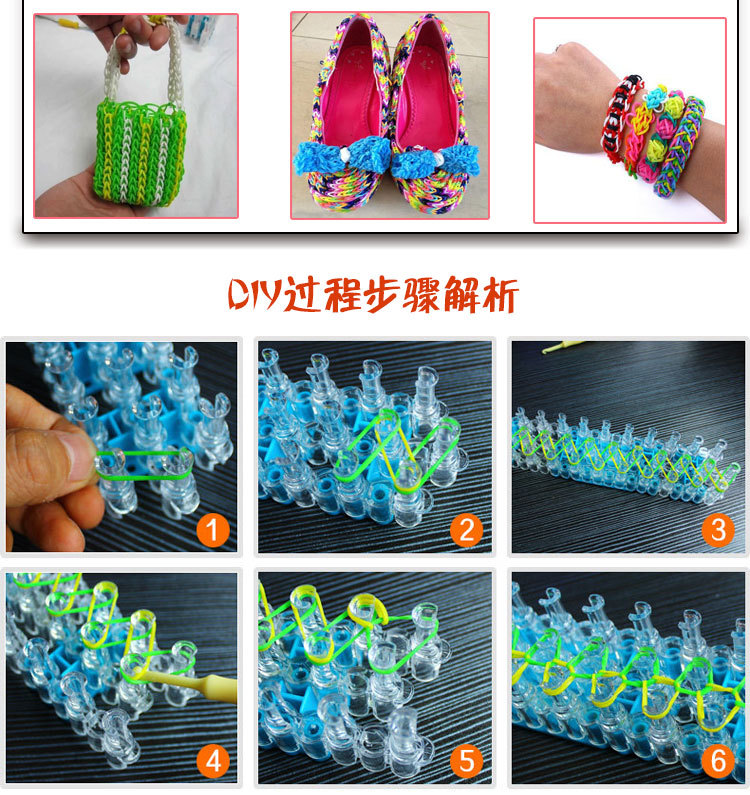 DIY过程步骤解析

1

2

3

4

5

6