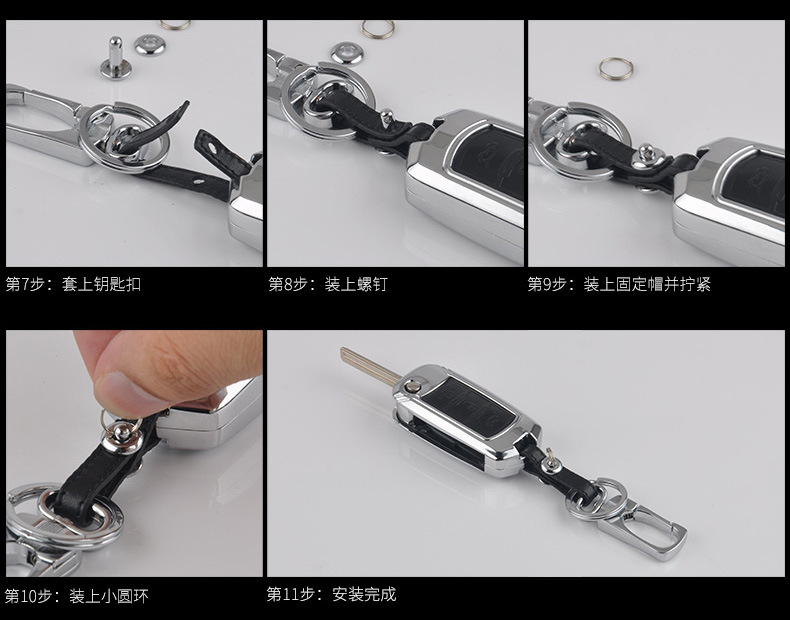 第7步：套上钥匙扣

第8步：装上螺钉

第9步：装上固定帽并拧紧

第10步：装上小圆环

第11步：安装完成