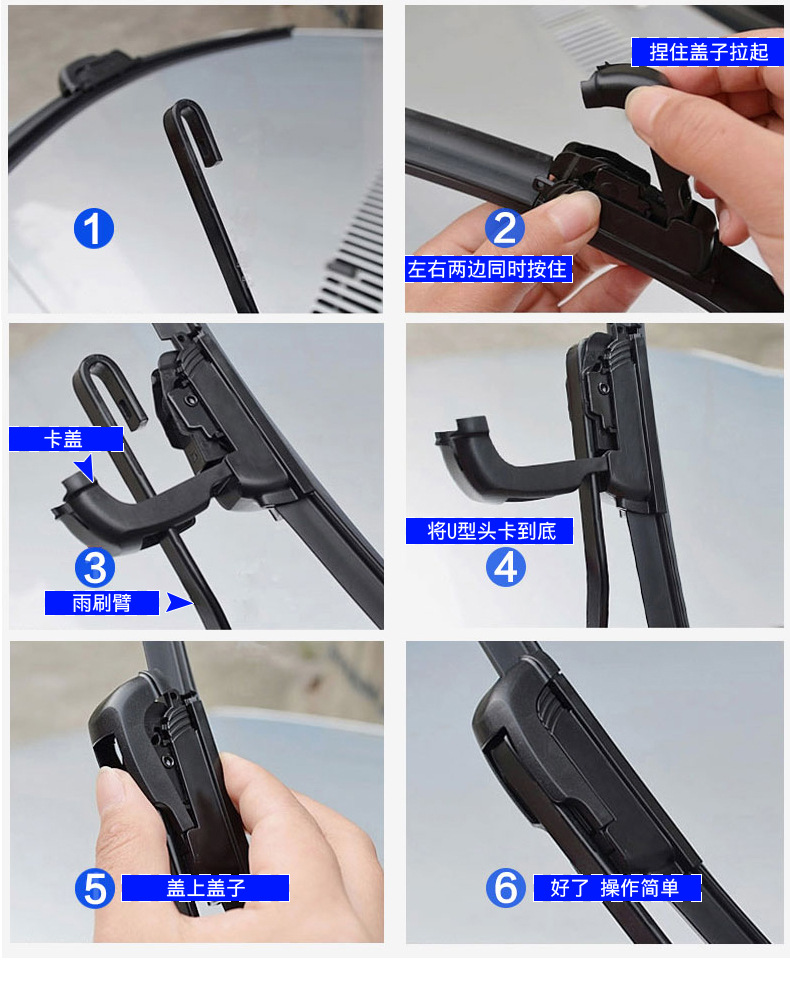 1

捏住盖子拉起

2

左右两边同时按住

卡盖

3

雨刷臂

将U型头卡到底

4

5

盖上盖子

6

好了 操作简单