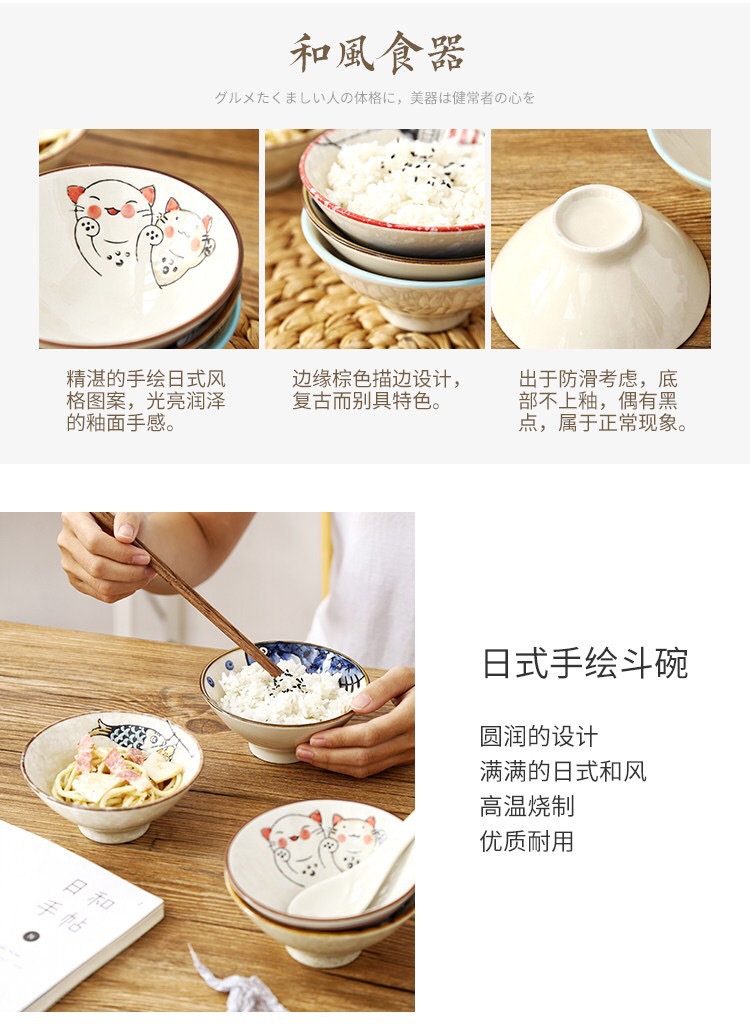 和風食器

グルメたくましい人の体格に，美器は健常者の心を

精湛的手绘日式风格图案，光亮润泽的釉面手感。

边缘棕色描边设计，复古而别具特色。

出于防滑考虑，底部不上釉，偶有黑点，属于正常现象。

日和手帖

日式手绘斗碗

圆润的设计
满满的日式和风
高温烧制
优质耐用