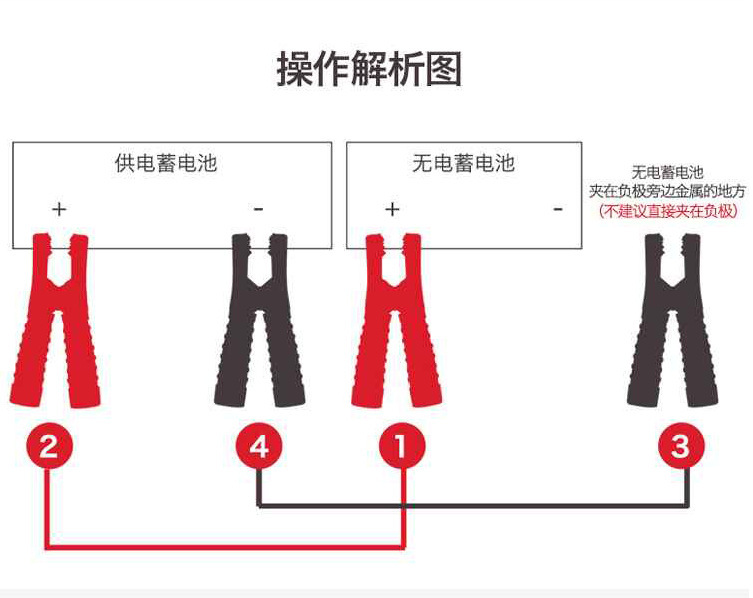 操作解析图

供电蓄电池

+ -

无电蓄电池

+ -

无电蓄电池
夹在负极旁边金属的地方
(不建议直接夹在负极)

2

4

1

3