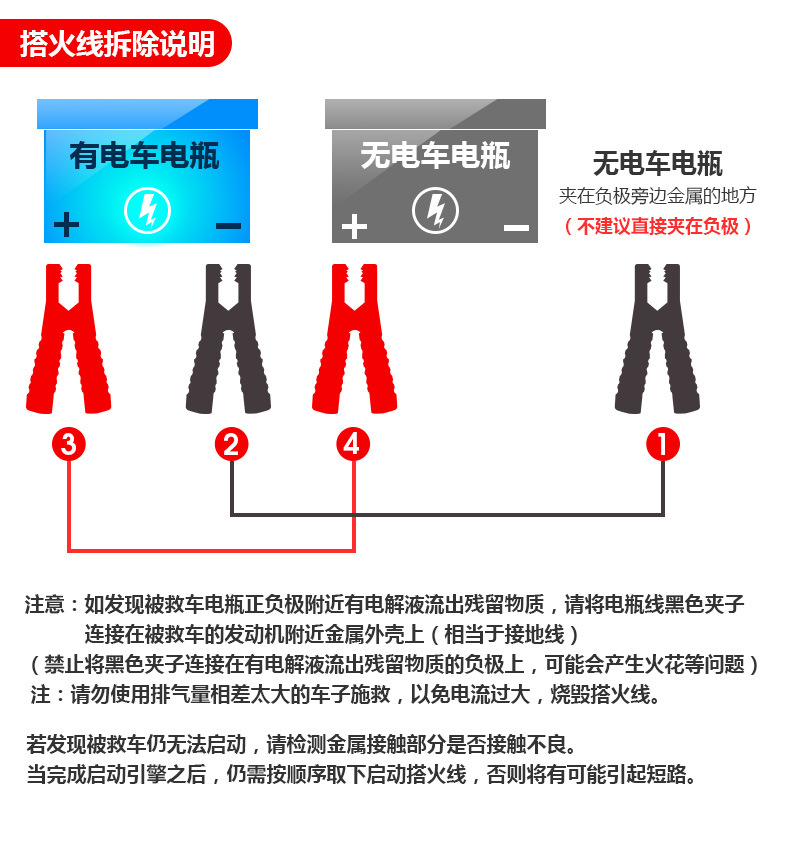 搭火线拆除说明

有电车电瓶
+ −

无电车电瓶
+ −

无电车电瓶
夹在负极旁边金属的地方
（不建议直接夹在负极）

3 2 4 1

注意：如发现被救车电瓶正负极附近有电解液流出残留物质，请将电瓶线黑色夹子连接在被救车的发动机附近金属外壳上（相当于接地线）
（禁止将黑色夹子连接在有电解液流出残留物质的负极上，可能会产生火花等问题）
注：请勿使用排气量相差太大的车子施救，以免电流过大，烧毁搭火线。

若发现被救车仍无法启动，请检测金属接触部分是否接触不良。
当完成启动引擎之后，仍需按顺序取下启动搭火线，否则将有可能引起短路。