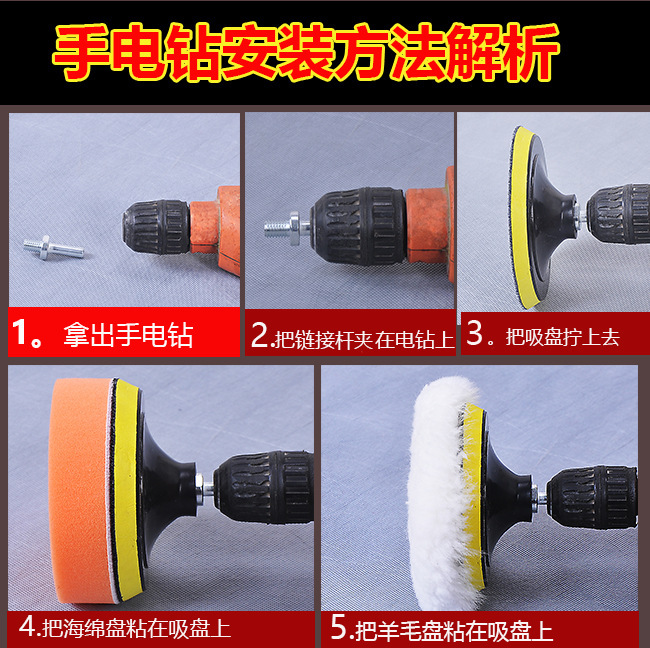 手电钻安装方法解析

1。拿出手电钻

2.把链接杆夹在电钻上

3。把吸盘拧上去

4.把海绵盘粘在吸盘上

5.把羊毛盘粘在吸盘上