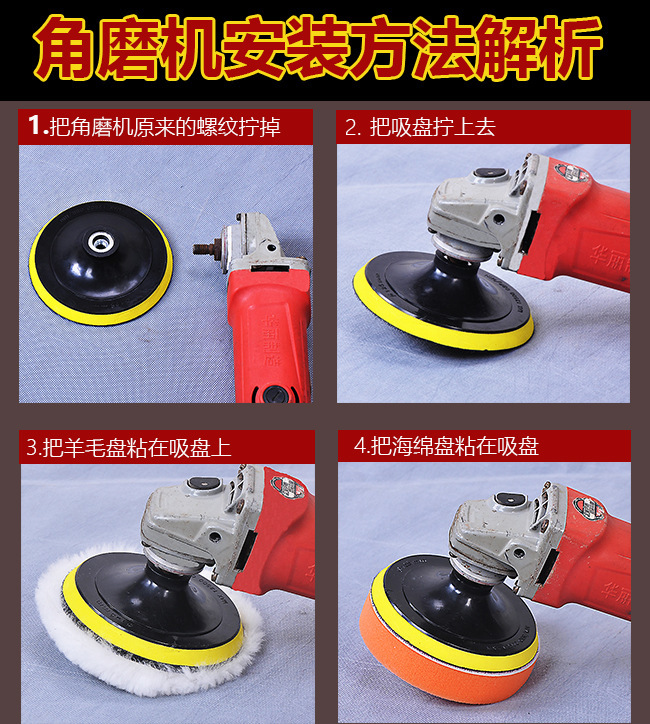 角磨机安装方法解析

1.把角磨机原来的螺纹拧掉

2. 把吸盘拧上去

3.把羊毛盘粘在吸盘上

4.把海绵盘粘在吸盘