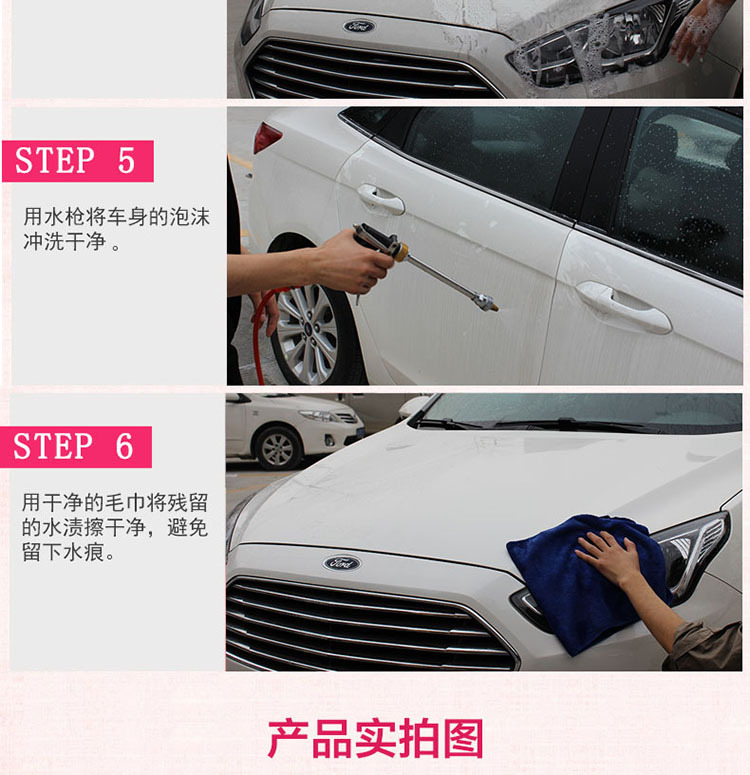 Ford

STEP 5

用水枪将车身的泡沫冲洗干净 。

STEP 6

用干净的毛巾将残留的水渍擦干净，避免留下水痕。

Ford

产品实拍图