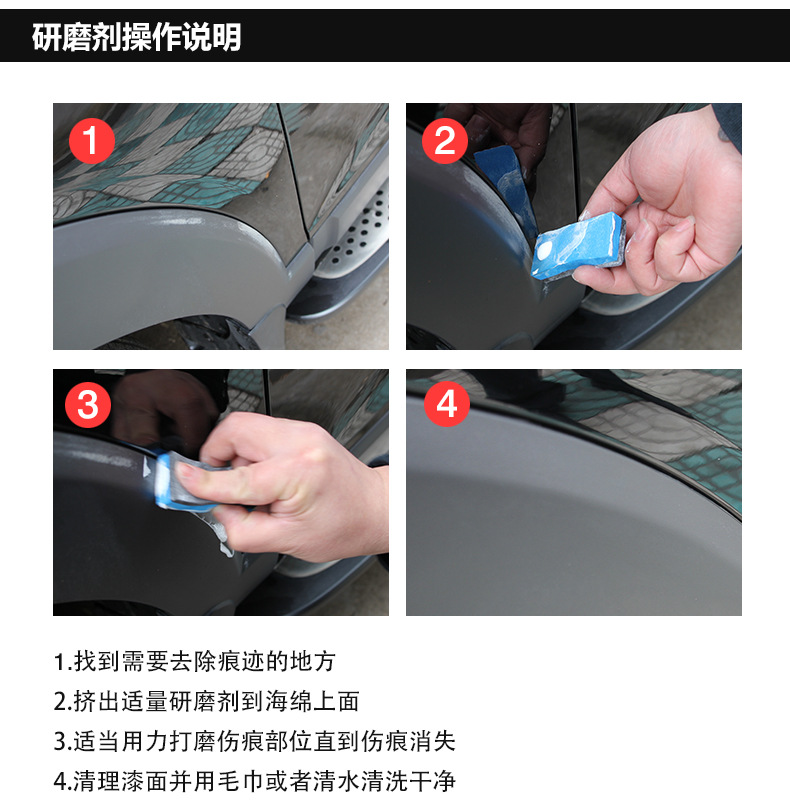 研磨剂操作说明

1

2

3

4

1.找到需要去除痕迹的地方
2.挤出适量研磨剂到海绵上面
3.适当用力打磨伤痕部位直到伤痕消失
4.清理漆面并用毛巾或者清水清洗干净