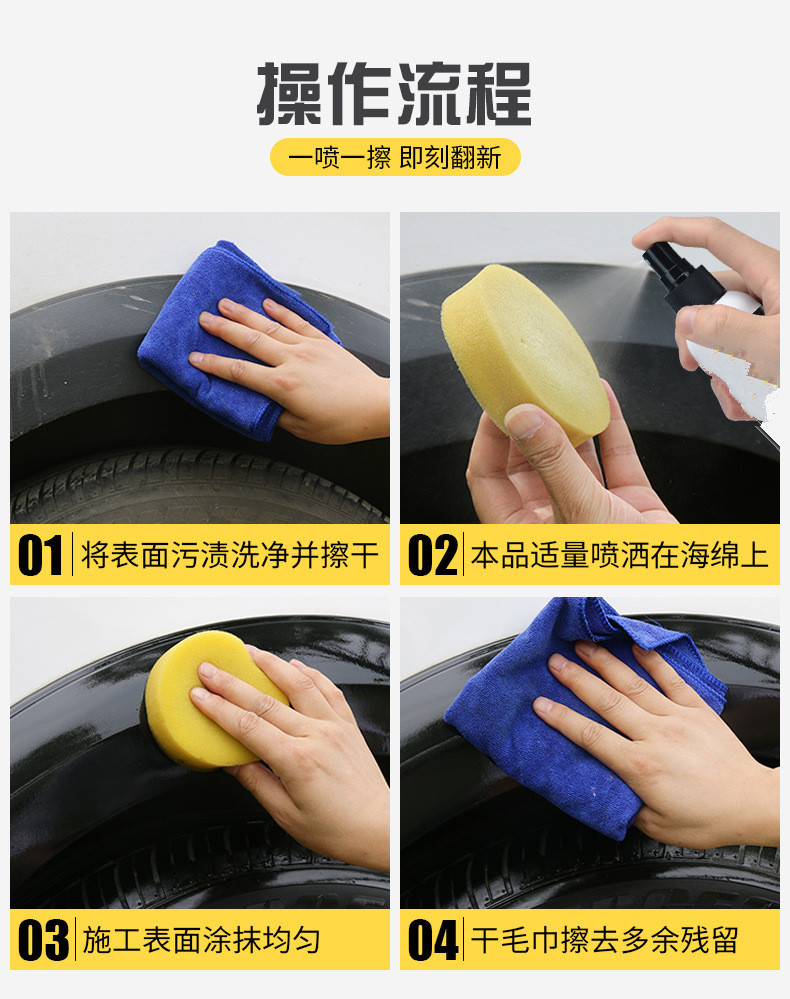 操作流程

一喷一擦 即刻翻新

01 将表面污渍洗净并擦干

02 本品适量喷洒在海绵上

03 施工表面涂抹均匀

04 干毛巾擦去多余残留