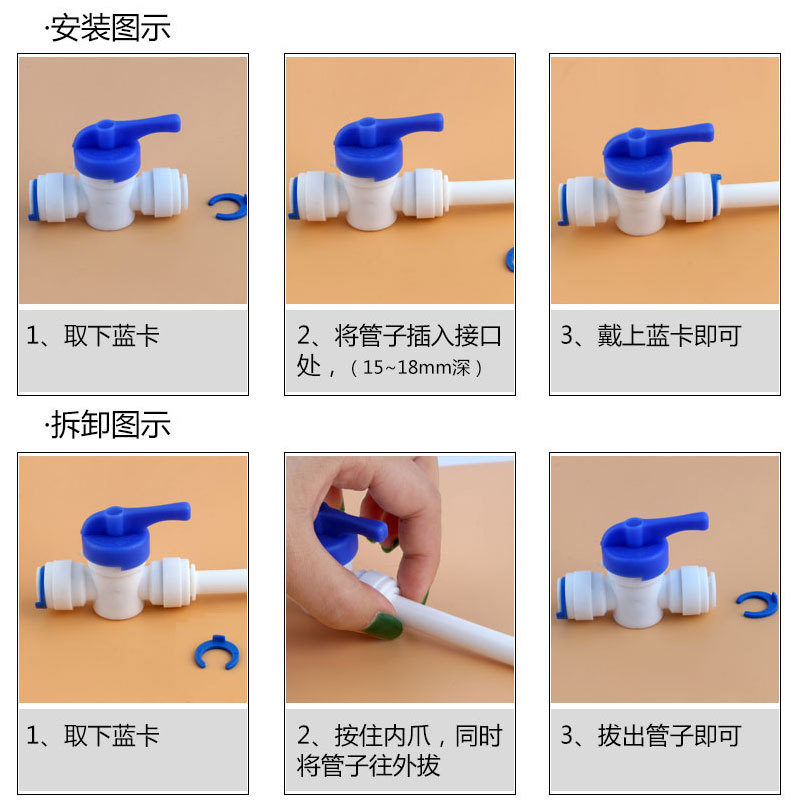 ·安装图示

1、取下蓝卡

2、将管子插入接口处，（15~18mm深）

3、戴上蓝卡即可

·拆卸图示

1、取下蓝卡

2、按住内爪，同时将管子往外拔

3、拔出管子即可