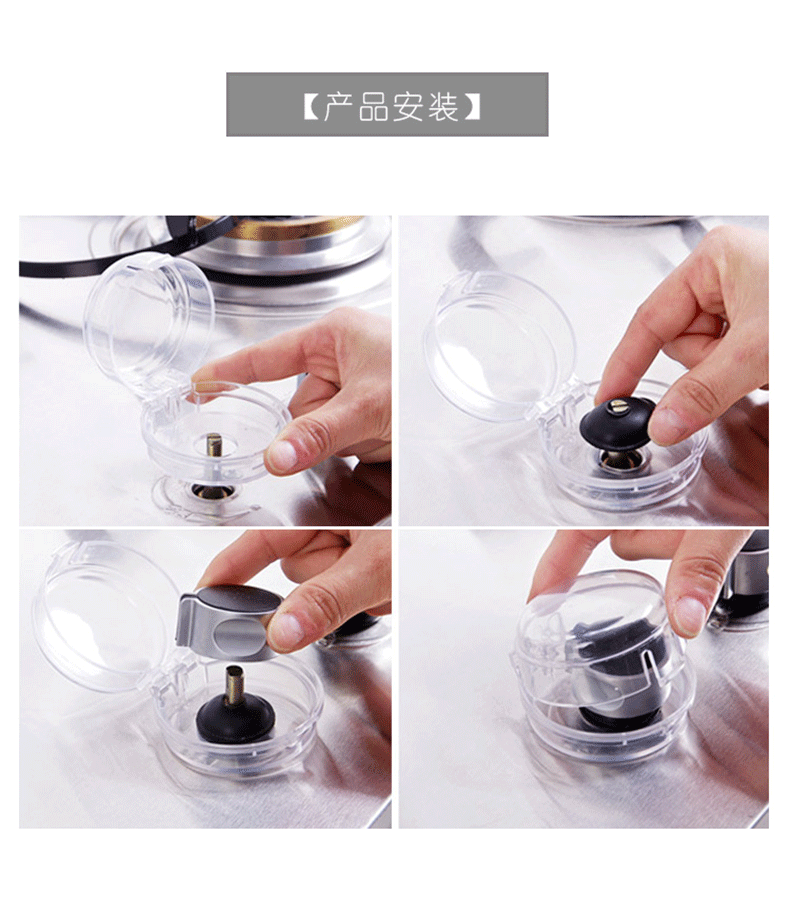 【产品安装】