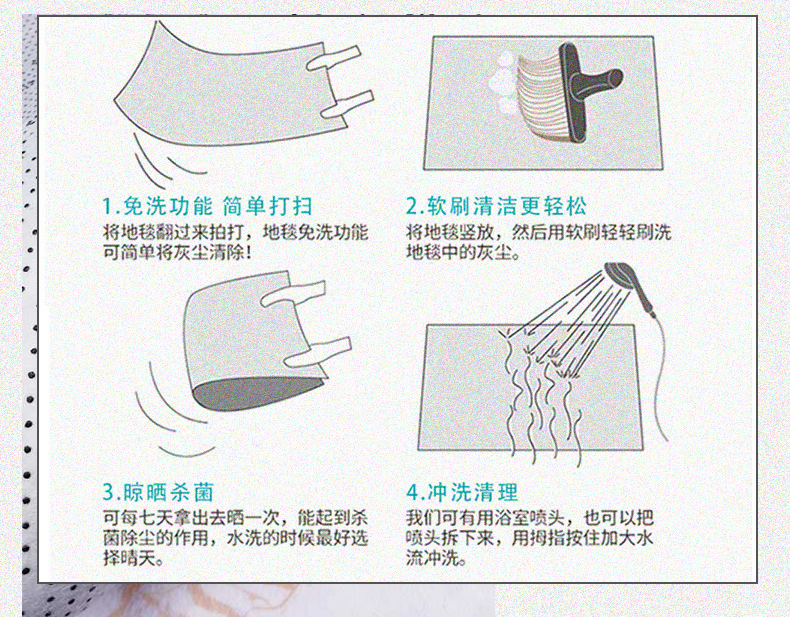 1.免洗功能 简单打扫
将地毯翻过来拍打，地毯免洗功能可简单将灰尘清除！

2.软刷清洁更轻松
将地毯竖放，然后用软刷轻轻刷洗地毯中的灰尘。

3.晾晒杀菌
可每七天拿出去晒一次，能起到杀菌除尘的作用，水洗的时候最好选择晴天。

4.冲洗清理
我们可有用浴室喷头，也可以把喷头拆下来，用拇指按住加大水流冲洗。