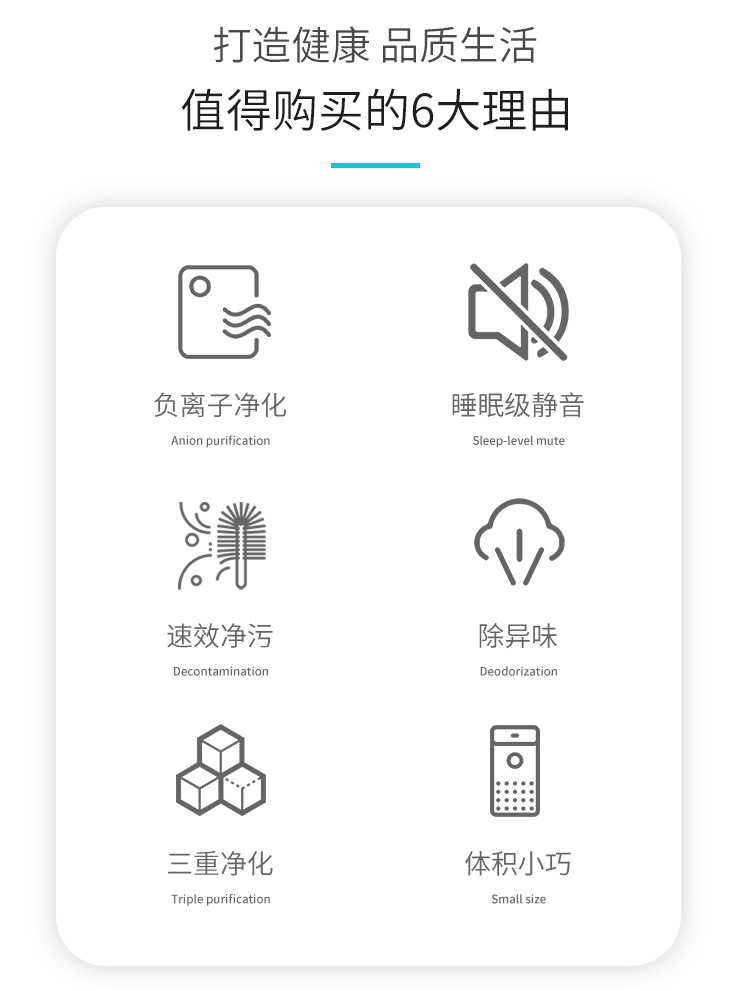 打造健康 品质生活

值得购买的6大理由

负离子净化
Anion purification

睡眠级静音
Sleep-level mute

速效净污
Decontamination

除异味
Deodorization

三重净化
Triple purification

体积小巧
Small size